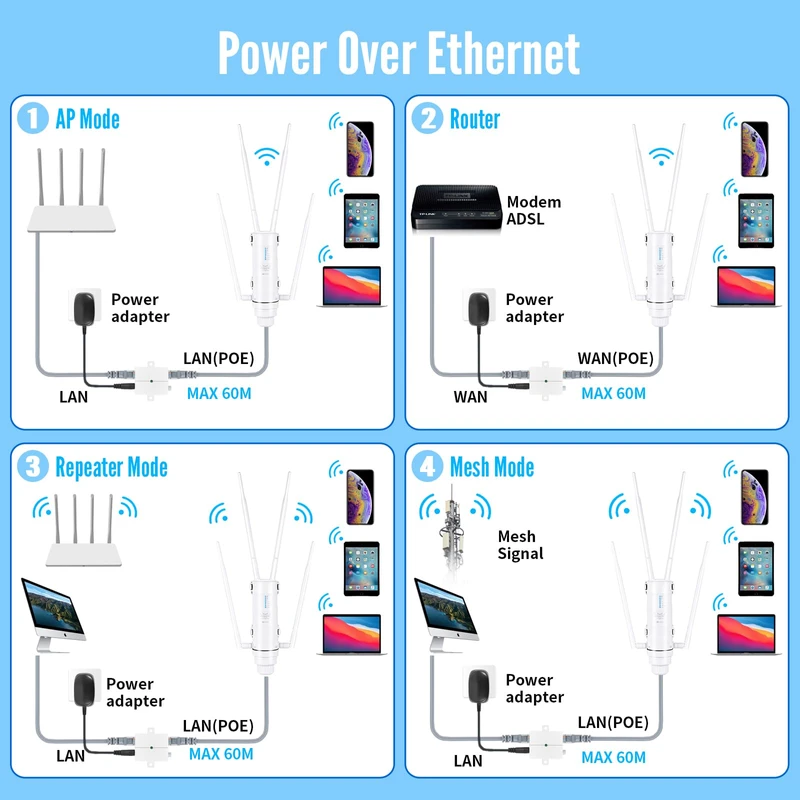 Power Over Ethernet

1 AP Mode

Power adapter

LAN(POE)

LAN

MAX 60M

2 Router

Modem ADSL

Power adapter

WAN(POE)

WAN

MAX 60M

3 Repeater Mode

Power adapter

LAN(POE)

LAN

MAX 60M

4 Mesh Mode

Mesh Signal

Power adapter

LAN(POE)

LAN

MAX 60M