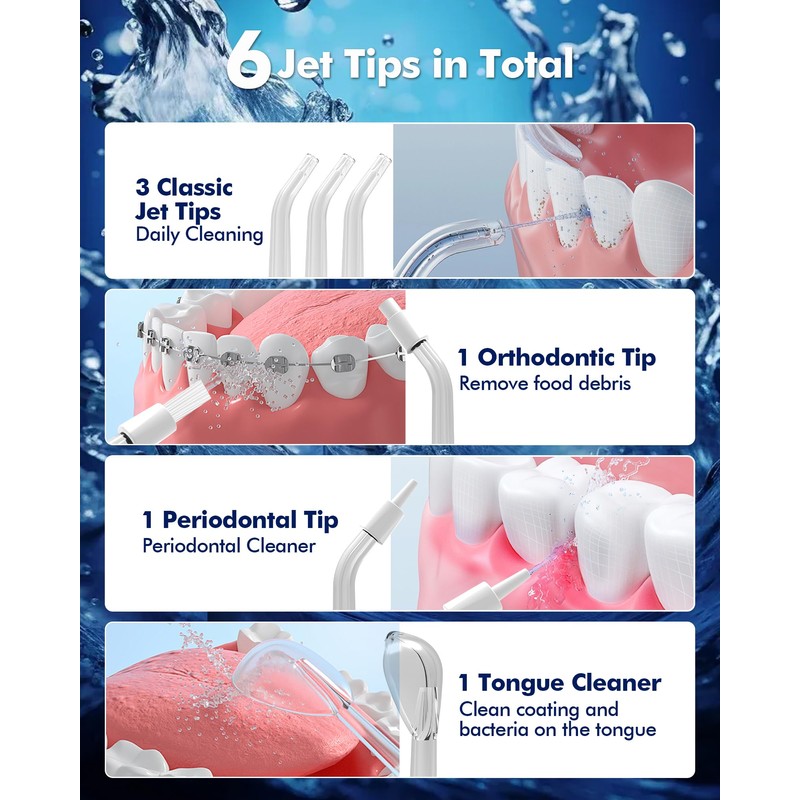 6 Jet Tips in Total

3 Classic Jet Tips
Daily Cleaning

1 Orthodontic Tip
Remove food debris

1 Periodontal Tip
Periodontal Cleaner

1 Tongue Cleaner
Clean coating and bacteria on the tongue