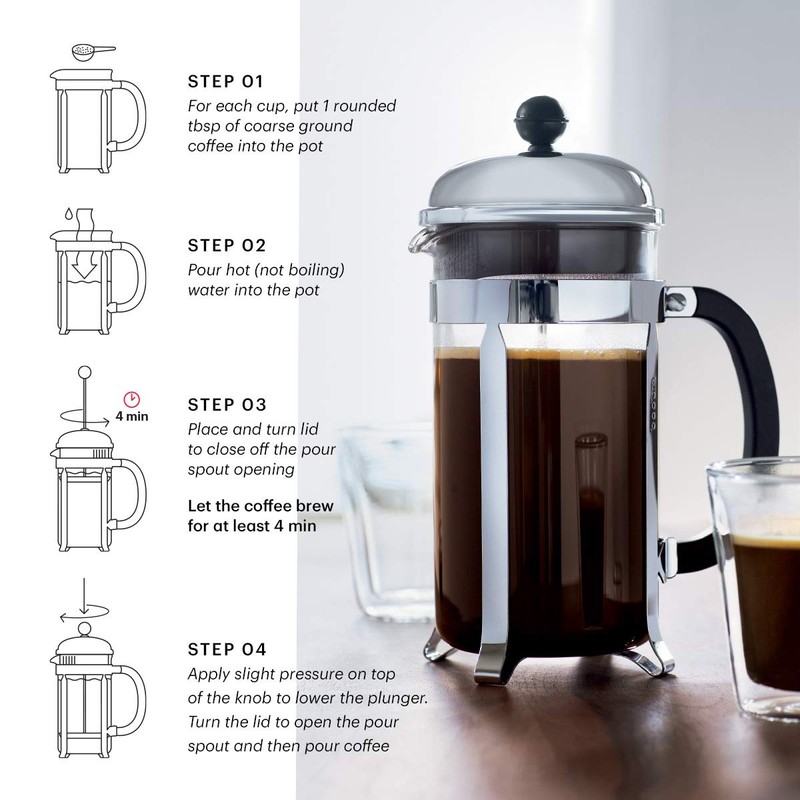 STEP 01
For each cup, put 1 rounded tbsp of coarse ground coffee into the pot

STEP 02
Pour hot (not boiling) water into the pot

4 min

STEP 03
Place and turn lid to close off the pour spout opening

Let the coffee brew for at least 4 min

STEP 04
Apply slight pressure on top of the knob to lower the plunger. Turn the lid to open the pour spout and then pour coffee