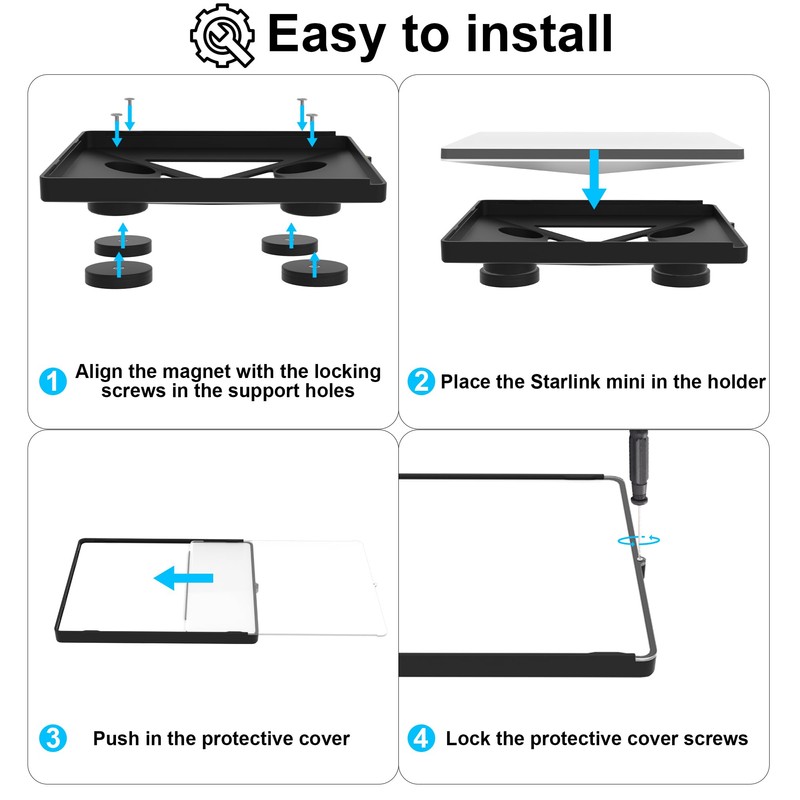 Easy to install

1 Align the magnet with the locking screws in the support holes

2 Place the Starlink mini in the holder

3 Push in the protective cover

4 Lock the protective cover screws