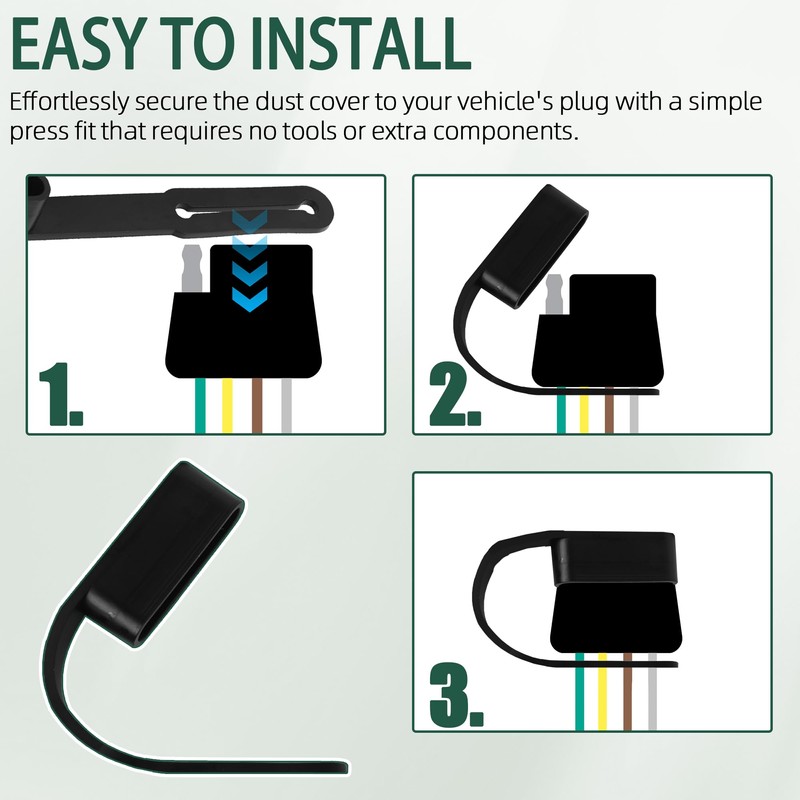 EASY TO INSTALL

Effortlessly secure the dust cover to your vehicle's plug with a simple press fit that requires no tools or extra components.

1.

2.

3.