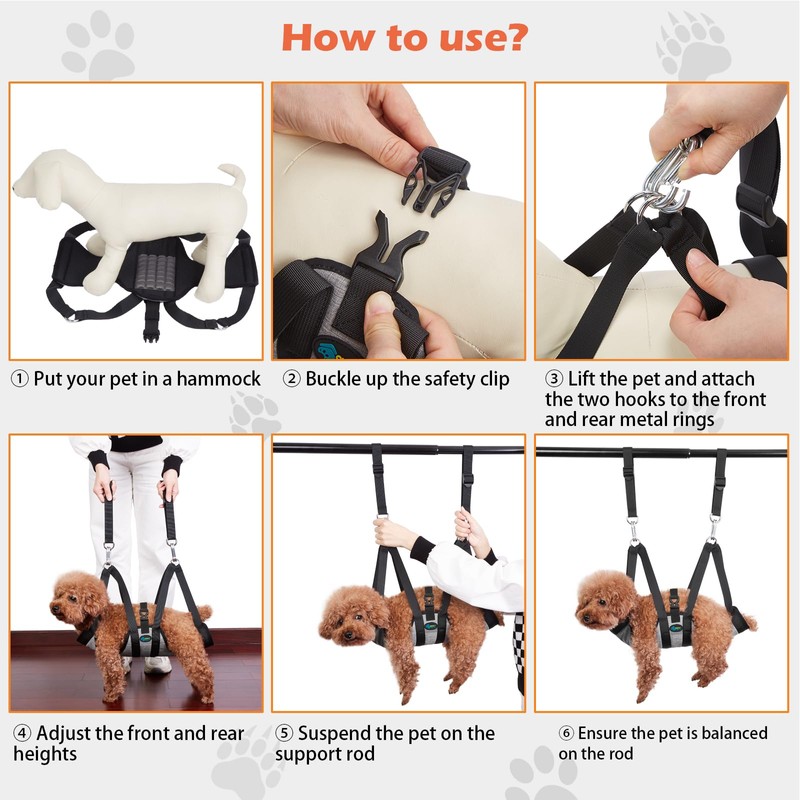 How to use?

① Put your pet in a hammock

② Buckle up the safety clip

③ Lift the pet and attach the two hooks to the front and rear metal rings

④ Adjust the front and rear heights

⑤ Suspend the pet on the support rod

⑥ Ensure the pet is balanced on the rod