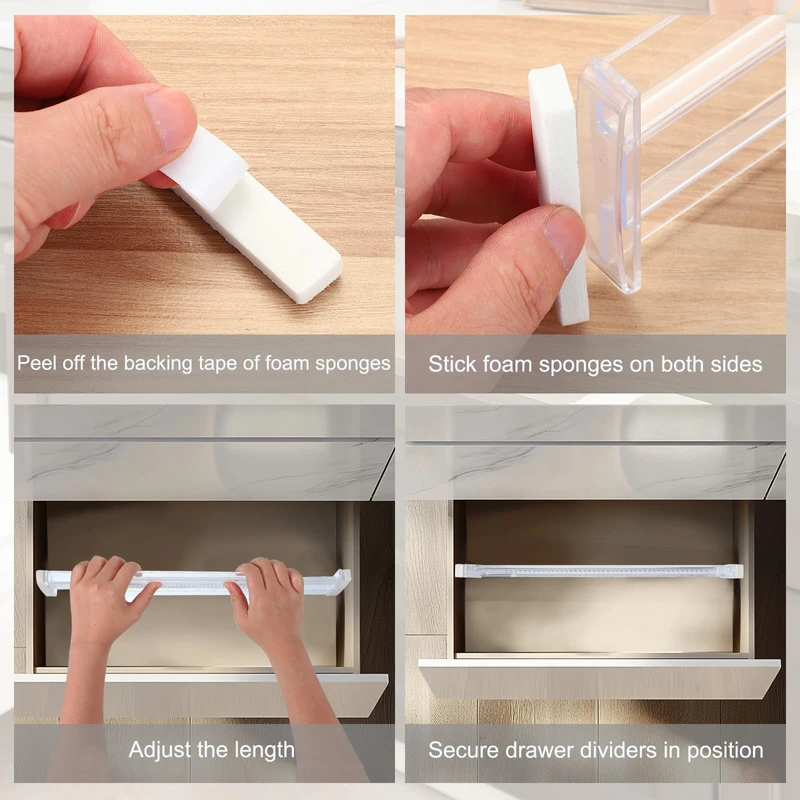 Peel off the backing tape of foam sponges

Stick foam sponges on both sides

Adjust the length

Secure drawer dividers in position