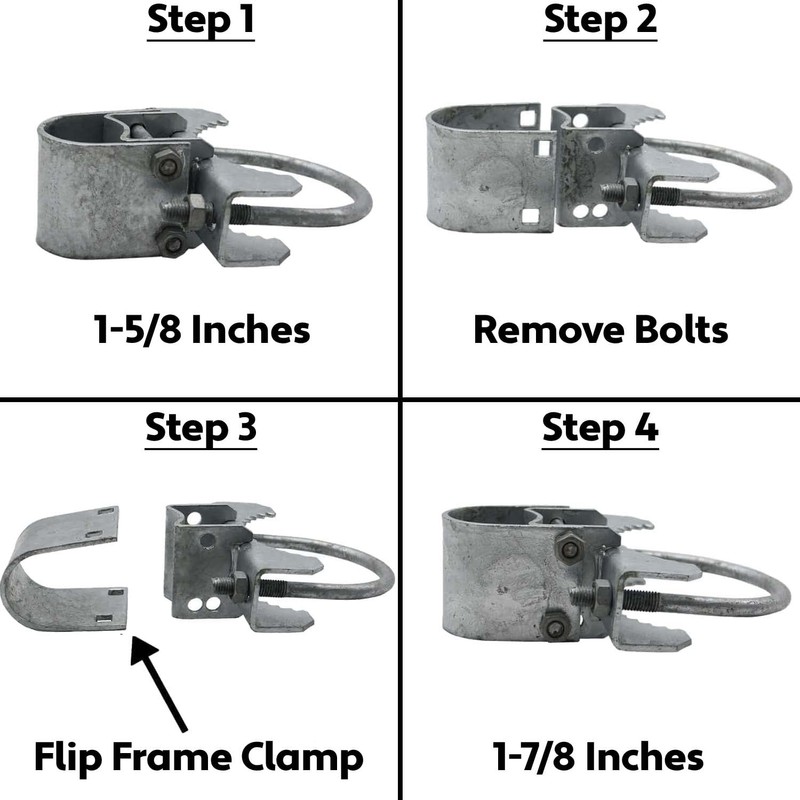 Step 1

1-5/8 Inches

Step 2

Remove Bolts

Step 3

Flip Frame Clamp

Step 4

1-7/8 Inches