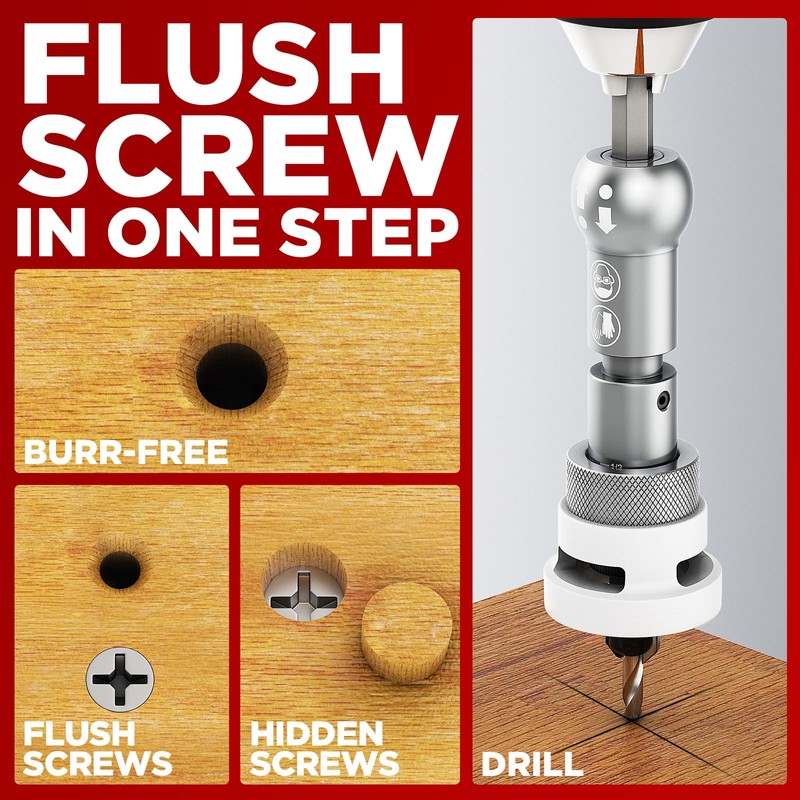 FLUSH SCREW IN ONE STEP

BURR-FREE

FLUSH SCREWS

HIDDEN SCREWS

DRILL