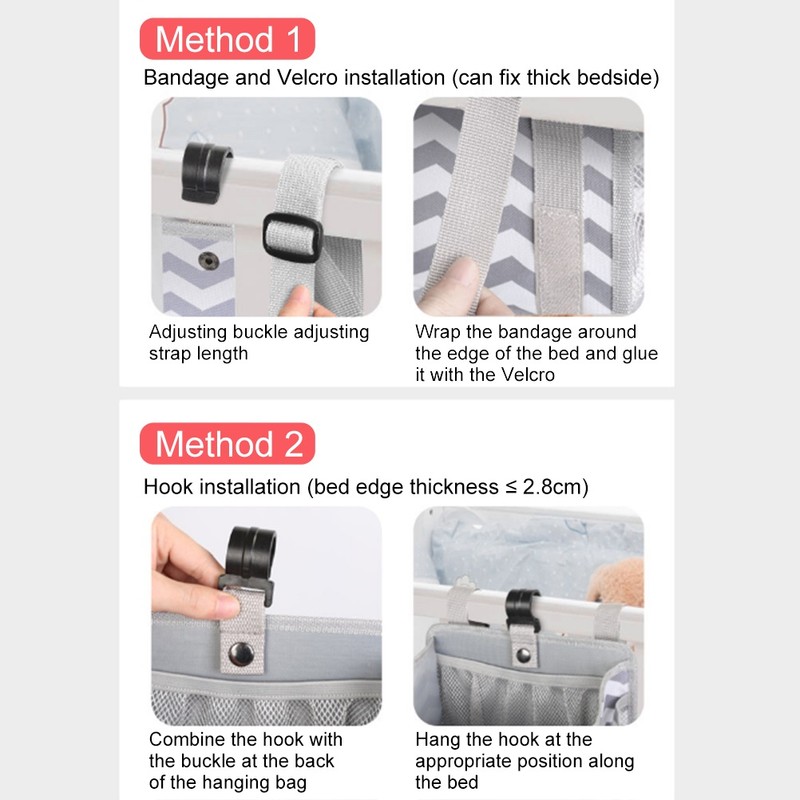 Method 1

Bandage and Velcro installation (can fix thick bedside)

Adjusting buckle adjusting strap length

Wrap the bandage around the edge of the bed and glue it with the Velcro

Method 2

Hook installation (bed edge thickness ≤ 2.8cm)

Combine the hook with the buckle at the back of the hanging bag

Hang the hook at the appropriate position along the bed