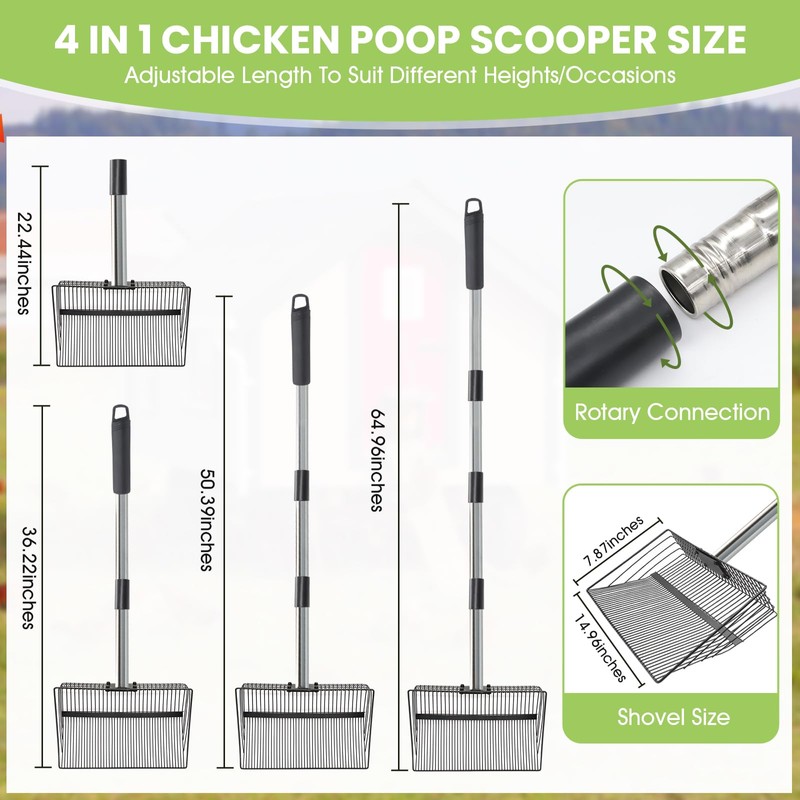 4 IN 1 CHICKEN POOP SCOOPER SIZE

Adjustable Length To Suit Different Heights/Occasions

22.44inches

36.22inches

50.39inches

64.96inches

Rotary Connection

7.87inches

14.96inches

Shovel Size