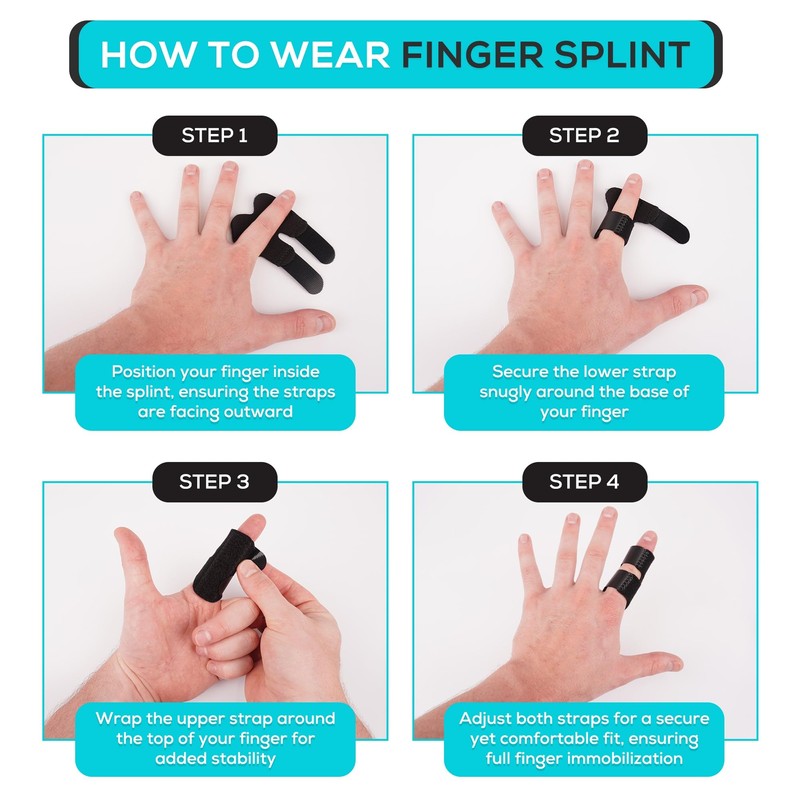 HOW TO WEAR FINGER SPLINT

STEP 1

Position your finger inside the splint, ensuring the straps are facing outward

STEP 2

Secure the lower strap snugly around the base of your finger

STEP 3

Wrap the upper strap around the top of your finger for added stability

STEP 4

Adjust both straps for a secure yet comfortable fit, ensuring full finger immobilization