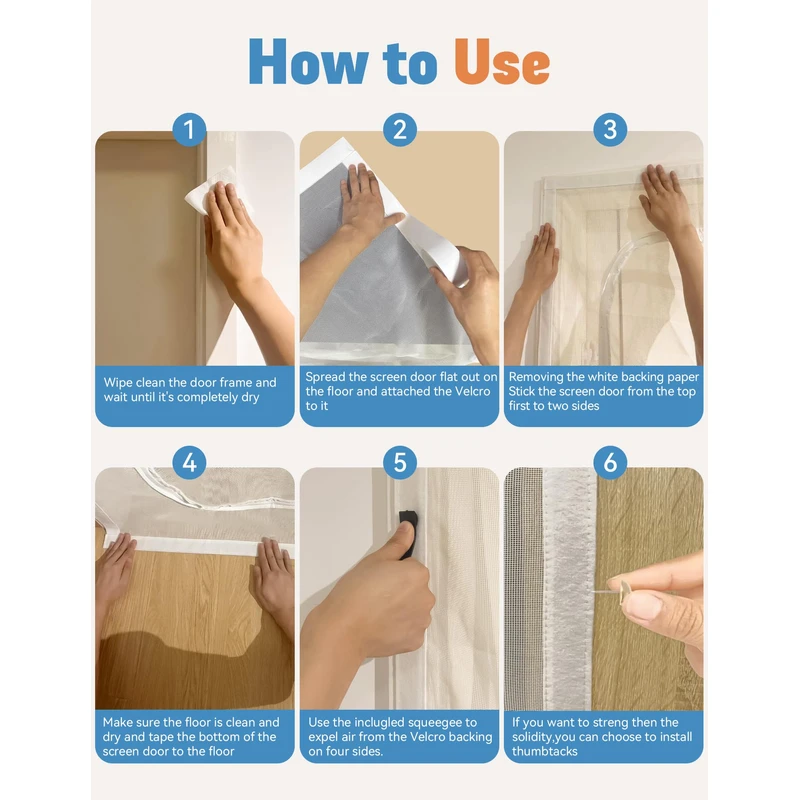 How to Use

1

Wipe clean the door frame and wait until it's completely dry

2

Spread the screen door flat out on the floor and attached the Velcro to it

3

Removing the white backing paper Stick the screen door from the top first to two sides

4

Make sure the floor is clean and dry and tape the bottom of the screen door to the floor

5

Use the inclugled squeegee to expel air from the Velcro backing on four sides.

6

If you want to streng then the solidity,you can choose to install thumbtacks