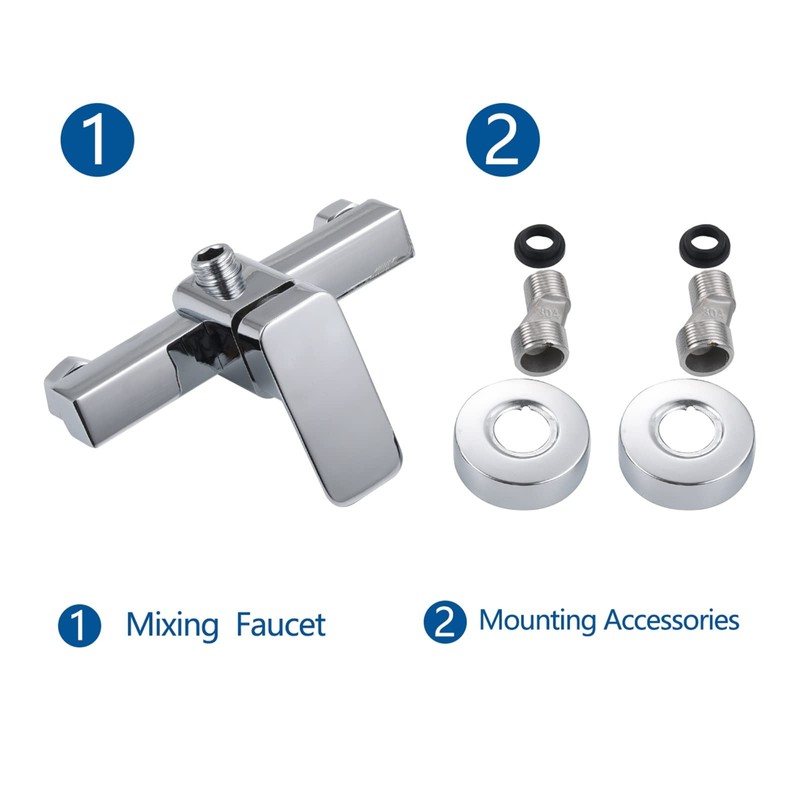 1

2

304

304

1 Mixing Faucet

2 Mounting Accessories