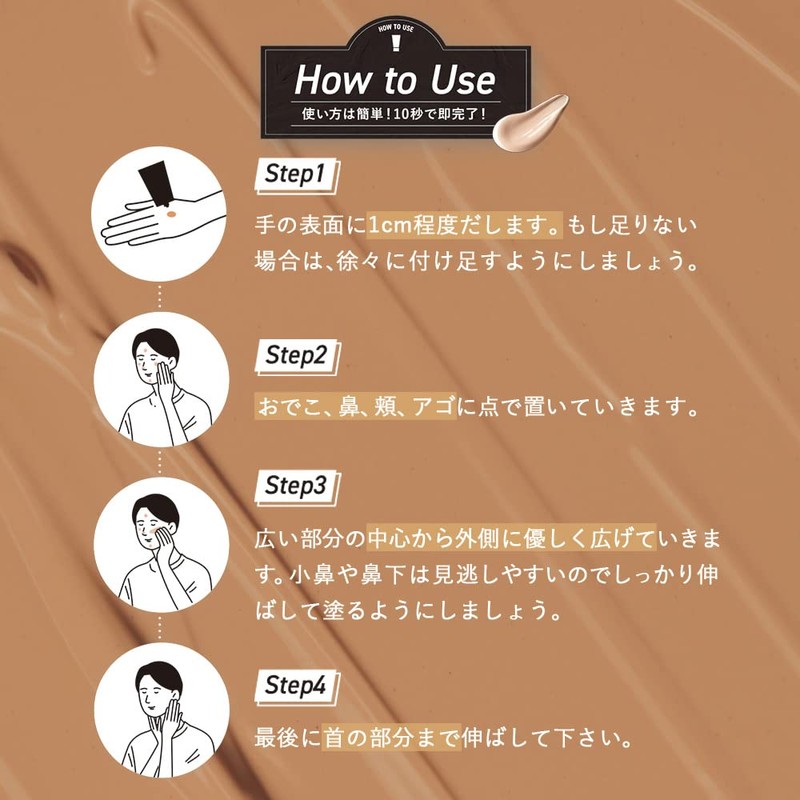 HOW TO USE

How to Use

使い方は簡単！10秒で即完了！

Step1

手の表面に1cm程度だします。もし足りない場合は、徐々に付け足すようにしましょう。

Step2

おでこ、鼻、頬、アゴに点で置いていきます。

Step3

広い部分の中心から外側に優しく広げていきます。小鼻や鼻下は見逃しやすいのでしっかり伸ばして塗るようにしましょう。

Step4

最後に首の部分まで伸ばして下さい。