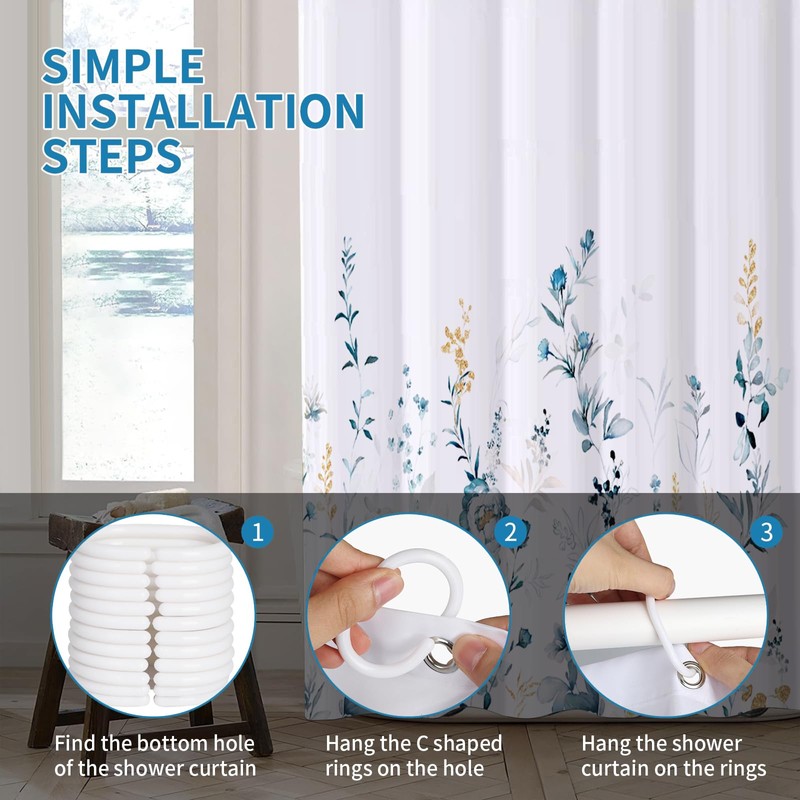 SIMPLE INSTALLATION STEPS

1

Find the bottom hole of the shower curtain

2

Hang the C shaped rings on the hole

3

Hang the shower curtain on the rings