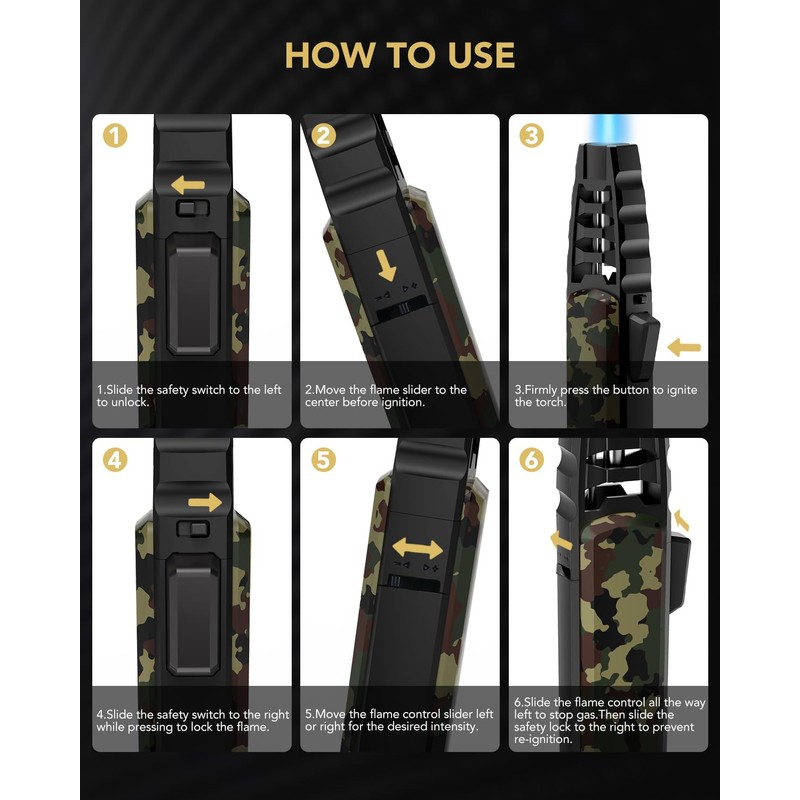 HOW TO USE

1

1.Slide the safety switch to the left to unlock.

2

2.Move the flame slider to the center before ignition.

3

3.Firmly press the button to ignite the torch.

4

4.Slide the safety switch to the right while pressing to lock the flame.

5

5.Move the flame control slider left or right for the desired intensity.

6

6.Slide the flame control all the way left to stop gas.Then slide the safety lock to the right to prevent re-ignition.