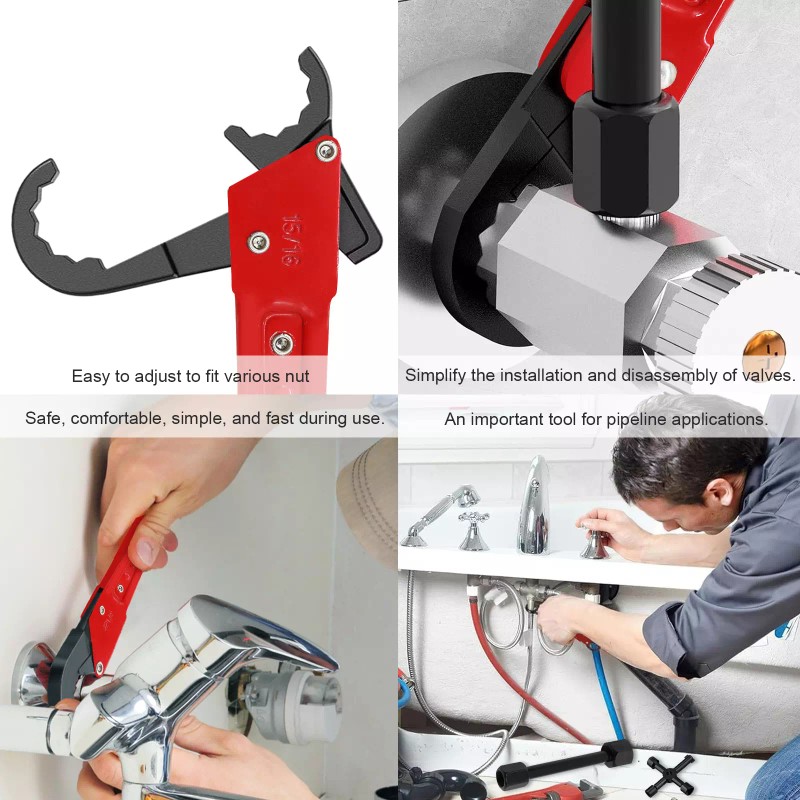 15/16

Easy to adjust to fit various nut

Simplify the installation and disassembly of valves.

Safe, comfortable, simple, and fast during use.

An important tool for pipeline applications.