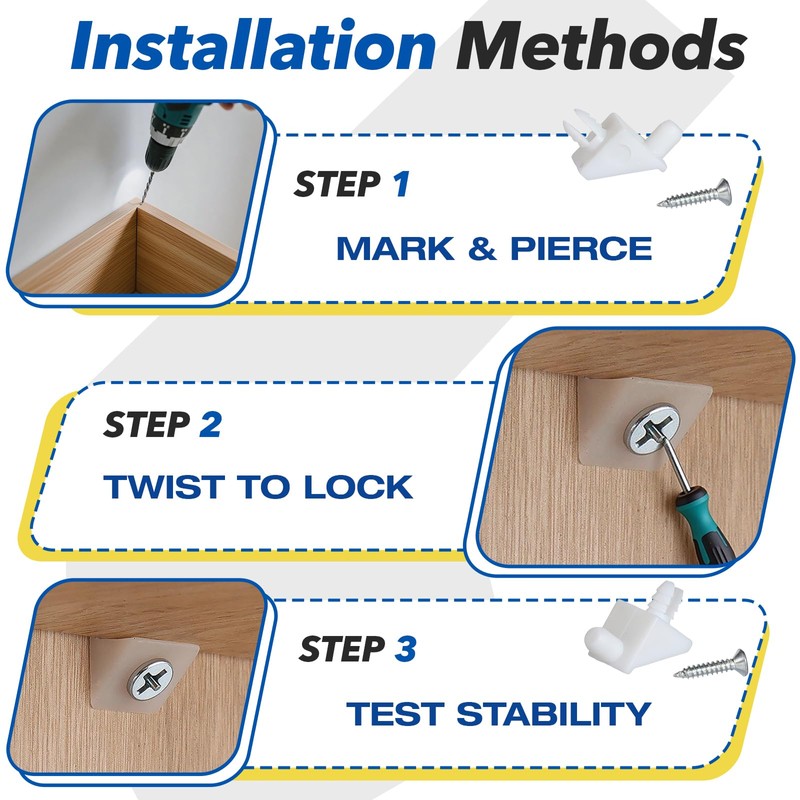 Installation Methods

STEP 1

MARK & PIERCE

STEP 2

TWIST TO LOCK

STEP 3

TEST STABILITY