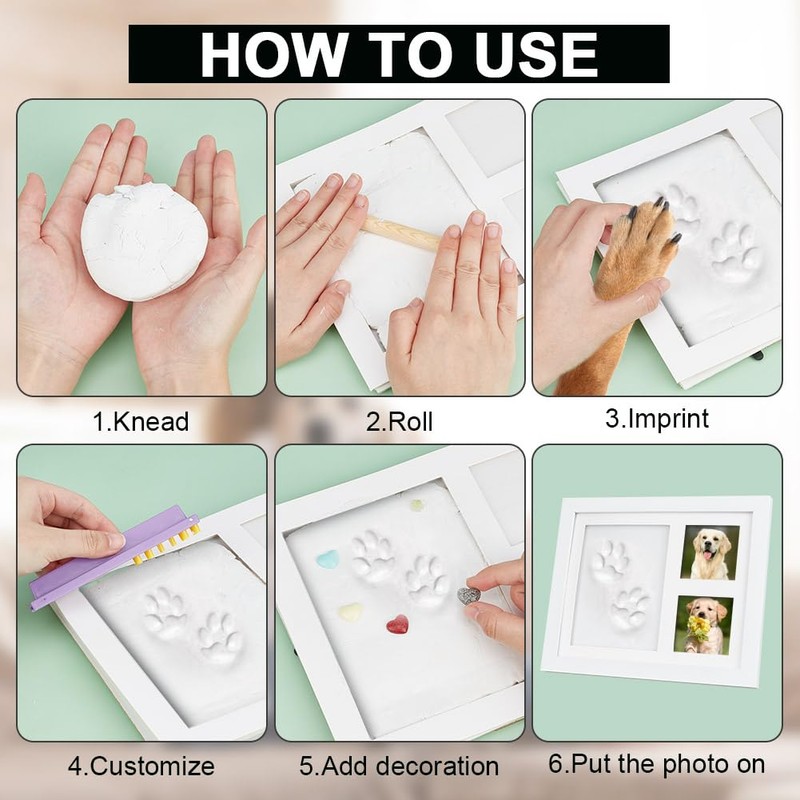 HOW TO USE

1.Knead

2.Roll

3.Imprint

4.Customize

5.Add decoration

6.Put the photo on