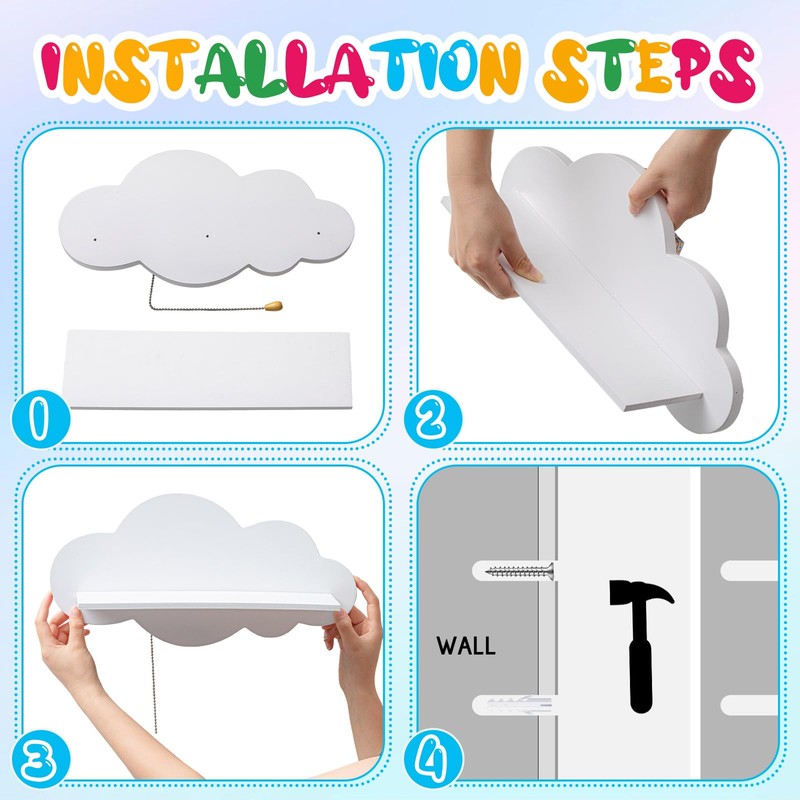 INSTALLATION STEPS

1

2

3

WALL

4