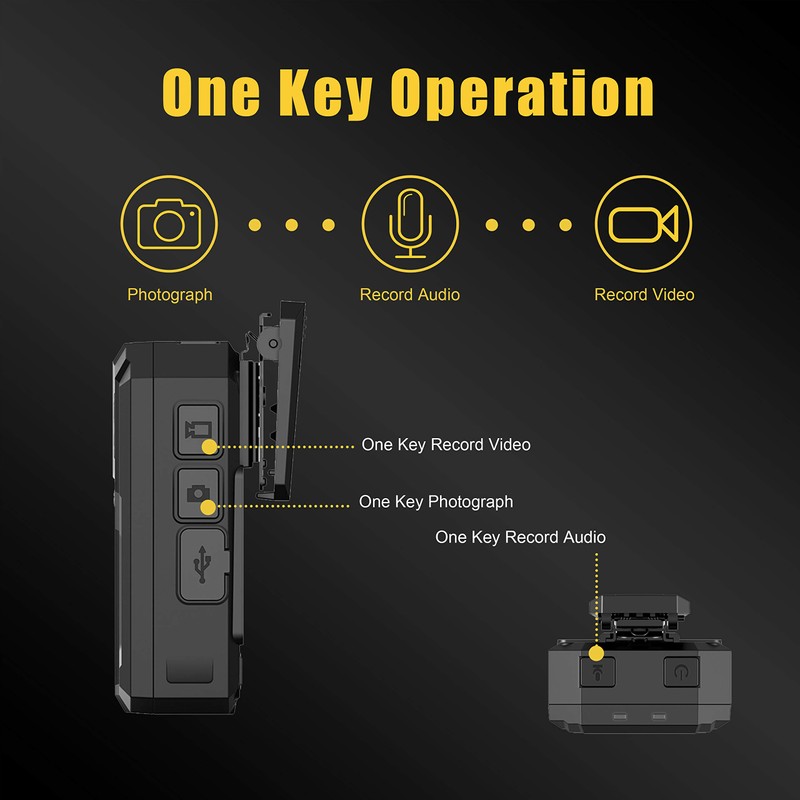 One Key Operation

Photograph

Record Audio

Record Video

One Key Record Video

One Key Photograph

One Key Record Audio