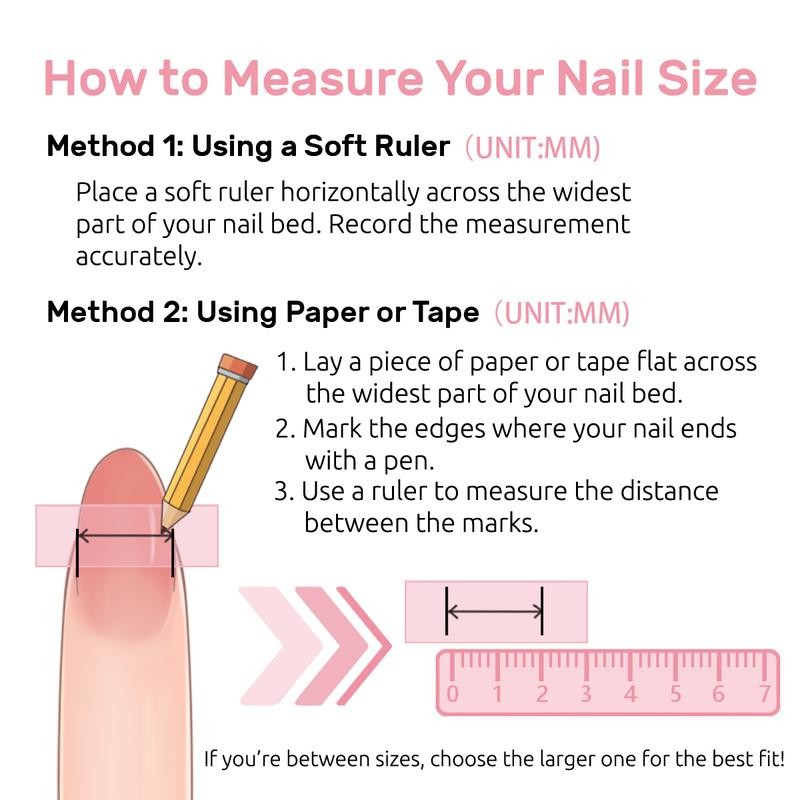 How to Measure Your Nail Size

Method 1: Using a Soft Ruler (UNIT:MM)

Place a soft ruler horizontally across the widest part of your nail bed. Record the measurement accurately.

Method 2: Using Paper or Tape (UNIT:MM)

1. Lay a piece of paper or tape flat across the widest part of your nail bed.
2. Mark the edges where your nail ends with a pen.
3. Use a ruler to measure the distance between the marks.

0 1 2 3 4 5 6 7

If you're between sizes, choose the larger one for the best fit!