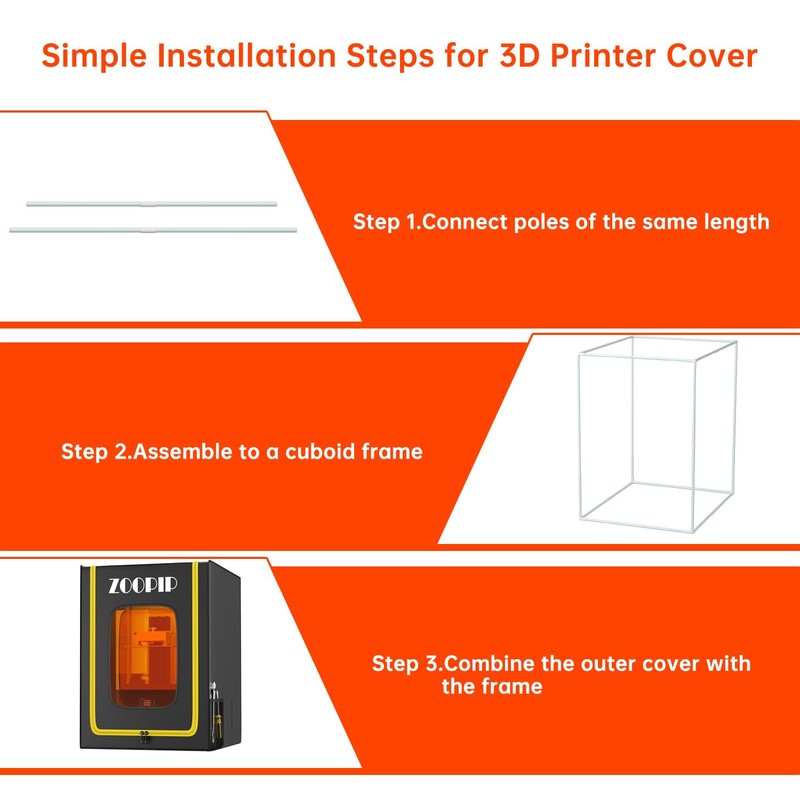 Simple Installation Steps for 3D Printer Cover

Step 1.Connect poles of the same length

Step 2.Assemble to a cuboid frame

ZOOPIP

Step 3.Combine the outer cover with the frame