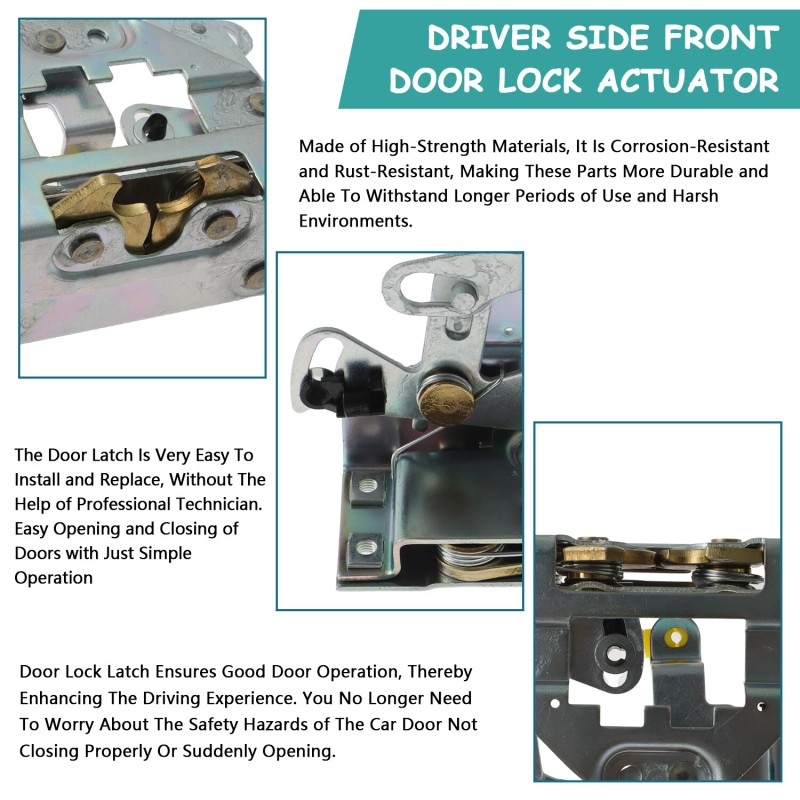 DRIVER SIDE FRONT DOOR LOCK ACTUATOR

Made of High-Strength Materials, It Is Corrosion-Resistant and Rust-Resistant, Making These Parts More Durable and Able To Withstand Longer Periods of Use and Harsh Environments.

The Door Latch Is Very Easy To Install and Replace, Without The Help of Professional Technician. Easy Opening and Closing of Doors with Just Simple Operation

Door Lock Latch Ensures Good Door Operation, Thereby Enhancing The Driving Experience. You No Longer Need To Worry About The Safety Hazards of The Car Door Not Closing Properly Or Suddenly Opening.