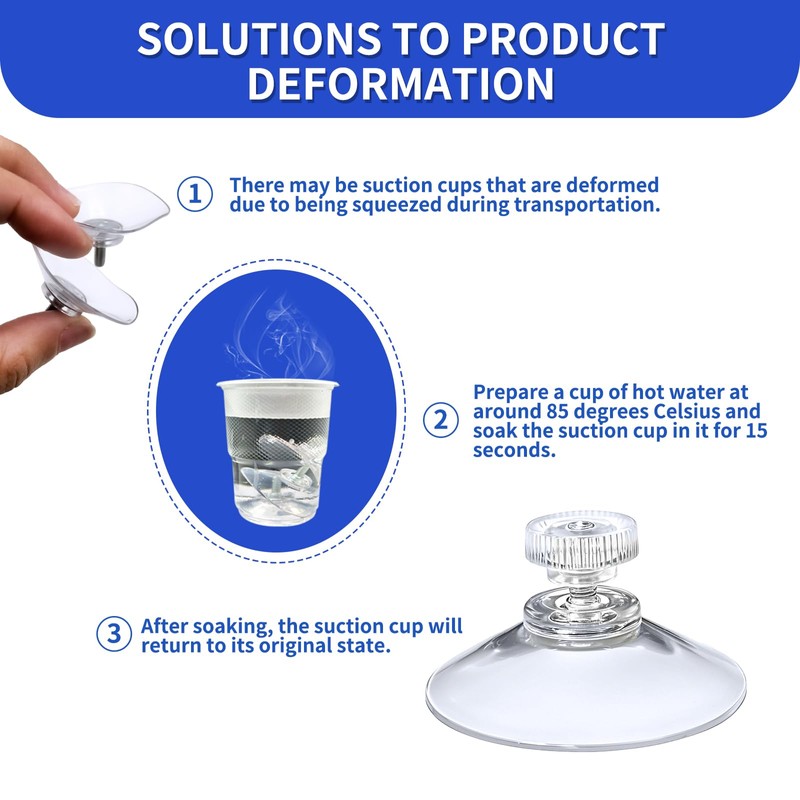 SOLUTIONS TO PRODUCT DEFORMATION

1 There may be suction cups that are deformed due to being squeezed during transportation.

2 Prepare a cup of hot water at around 85 degrees Celsius and soak the suction cup in it for 15 seconds.

3 After soaking, the suction cup will return to its original state.