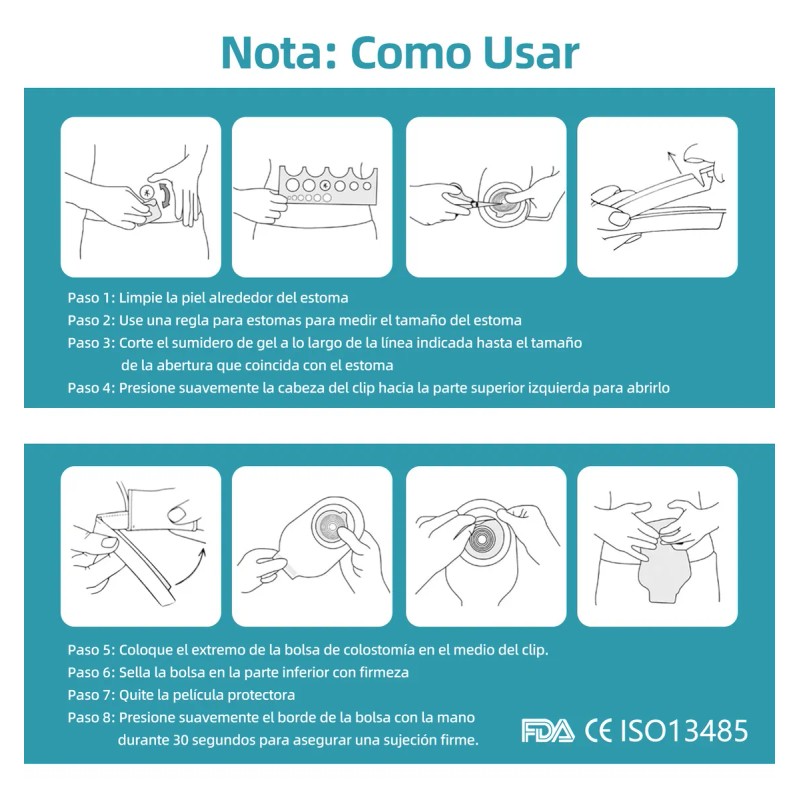 Nota: Como Usar

Paso 1: Limpie la piel alrededor del estoma
Paso 2: Use una regla para estomas para medir el tamaño del estoma
Paso 3: Corte el sumidero de gel a lo largo de la línea indicada hasta el tamaño de la abertura que coincida con el estoma
Paso 4: Presione suavemente la cabeza del clip hacia la parte superior izquierda para abrirlo

Paso 5: Coloque el extremo de la bolsa de colostomía en el medio del clip.
Paso 6: Sella la bolsa en la parte inferior con firmeza
Paso 7: Quite la película protectora
Paso 8: Presione suavemente el borde de la bolsa con la mano durante 30 segundos para asegurar una sujeción firme.

FDA CE ISO13485