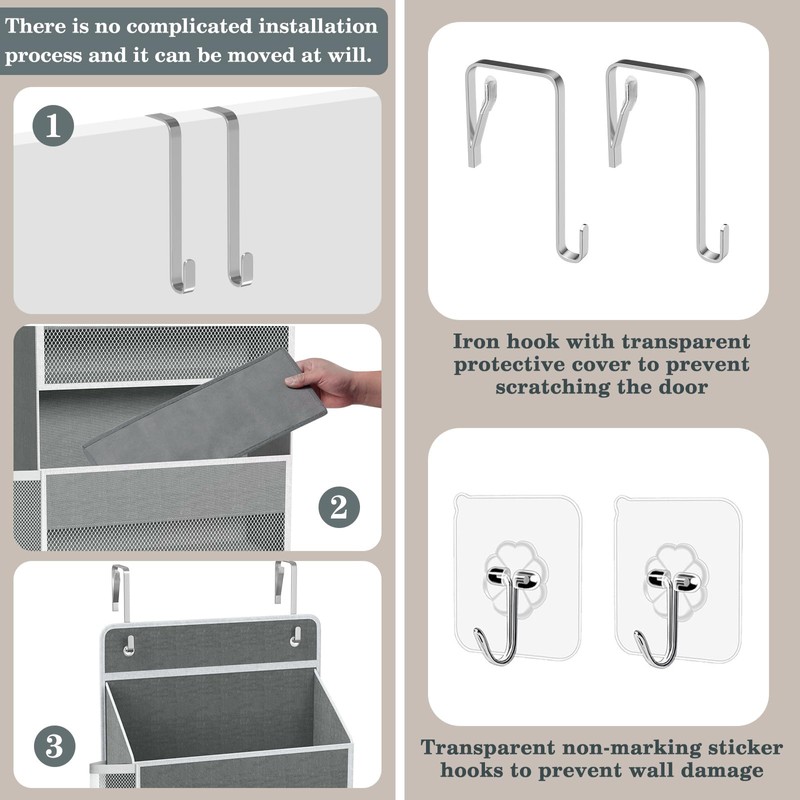 There is no complicated installation process and it can be moved at will.

1

2

3

Iron hook with transparent protective cover to prevent scratching the door

Transparent non-marking sticker hooks to prevent wall damage