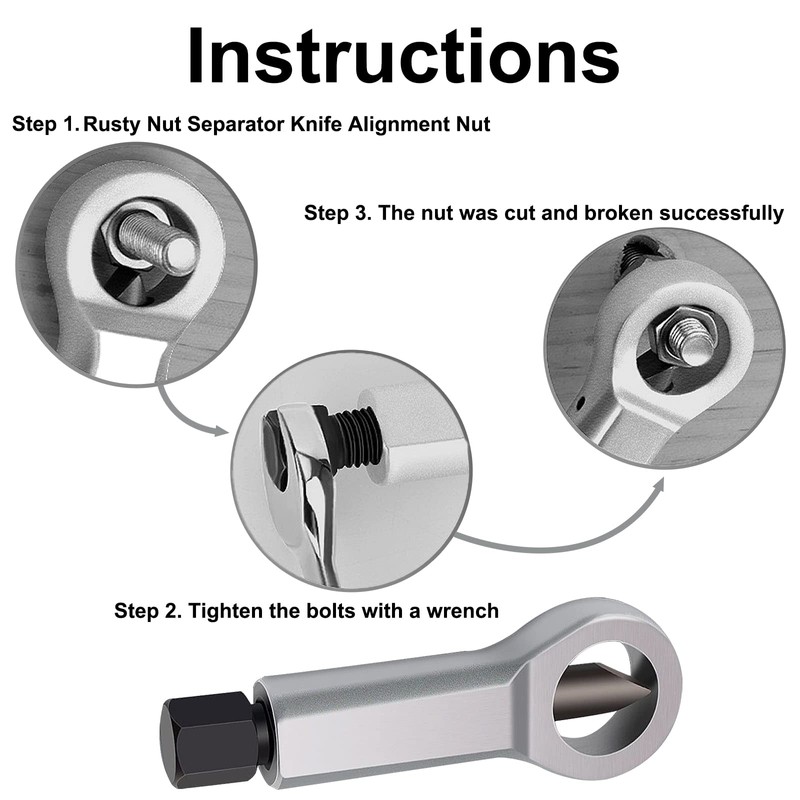 Instructions

Step 1. Rusty Nut Separator Knife Alignment Nut

Step 3. The nut was cut and broken successfully

Step 2. Tighten the bolts with a wrench