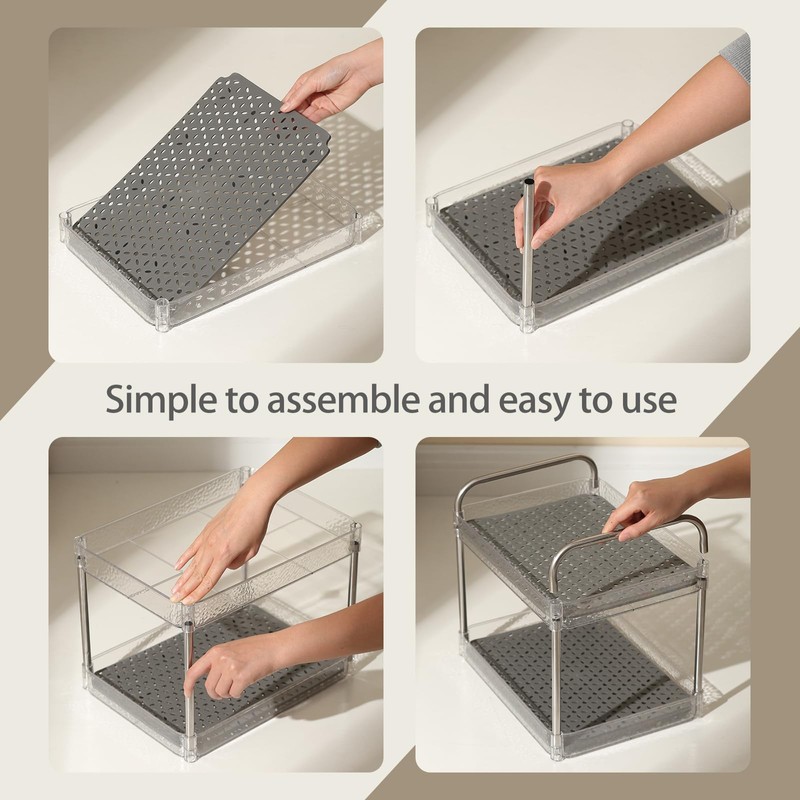 Simple to assemble and easy to use