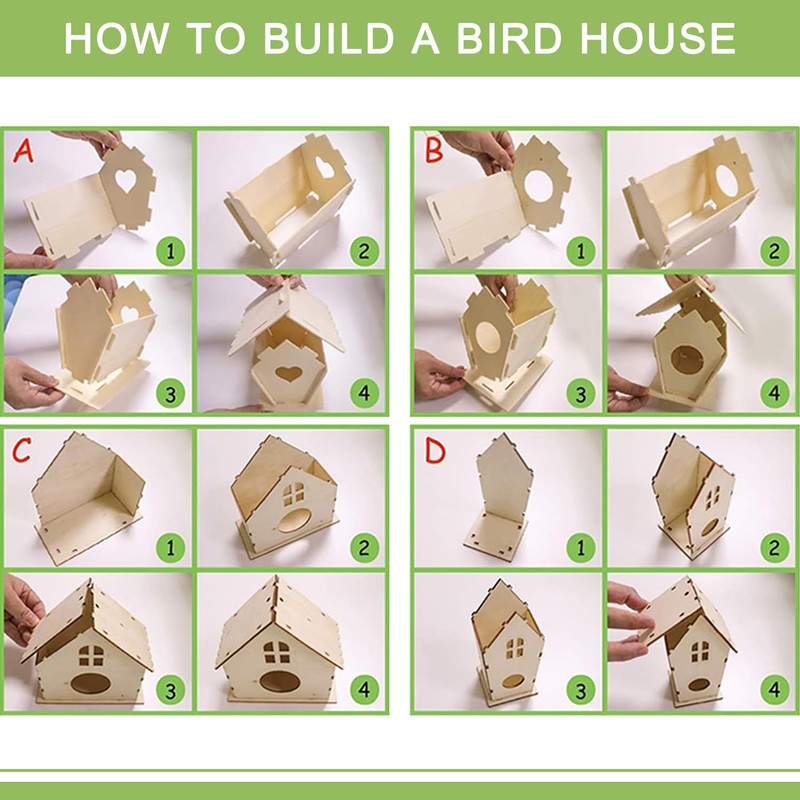 HOW TO BUILD A BIRD HOUSE

A
1
2
3
4

B
1
2
3
4

C
1
2
3
4

D
1
2
3
4