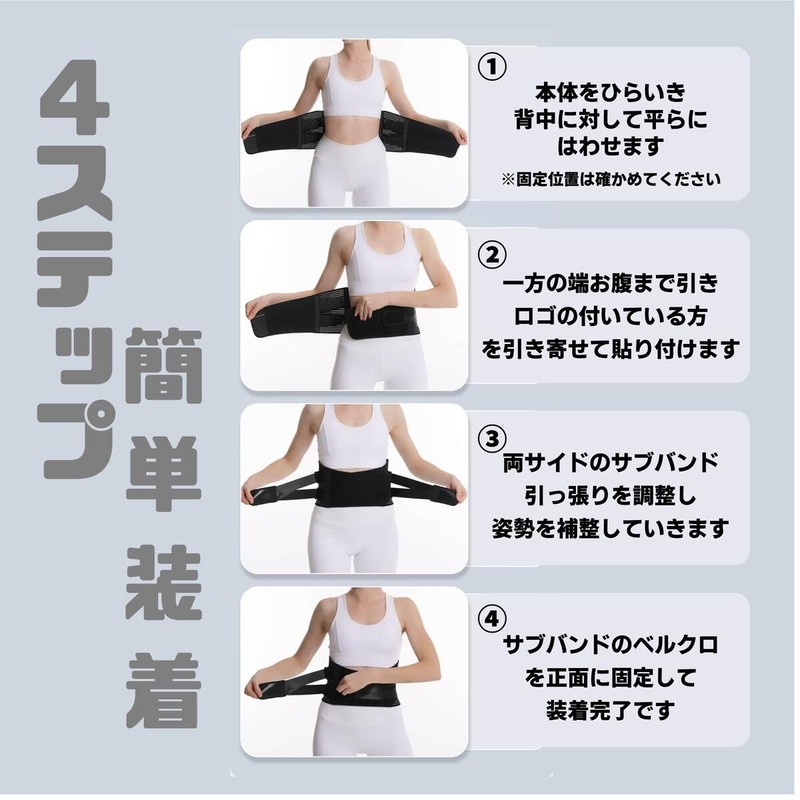 4ステップ

簡単装着

①
本体をひらいき
背中に対して平らに
はわせます
※固定位置は確かめてください

②
一方の端お腹まで引き
ロゴの付いている方
を引き寄せて貼り付けます

③
両サイドのサブバンド
引っ張りを調整し
姿勢を補整していきます

④
サブバンドのベルクロ
を正面に固定して
装着完了です