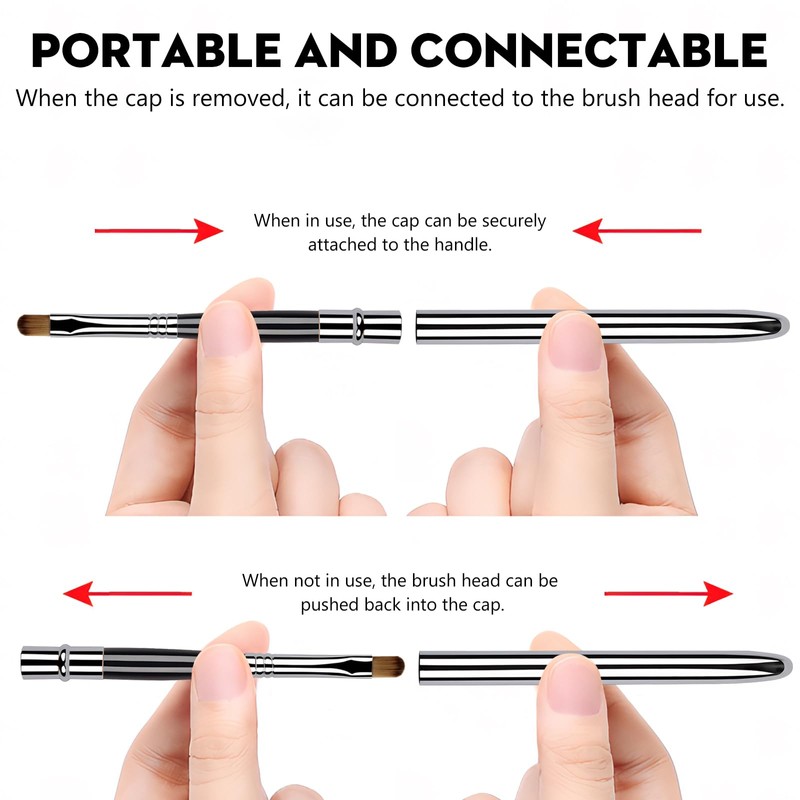 PORTABLE AND CONNECTABLE

When the cap is removed, it can be connected to the brush head for use.

When in use, the cap can be securely attached to the handle.

When not in use, the brush head can be pushed back into the cap.