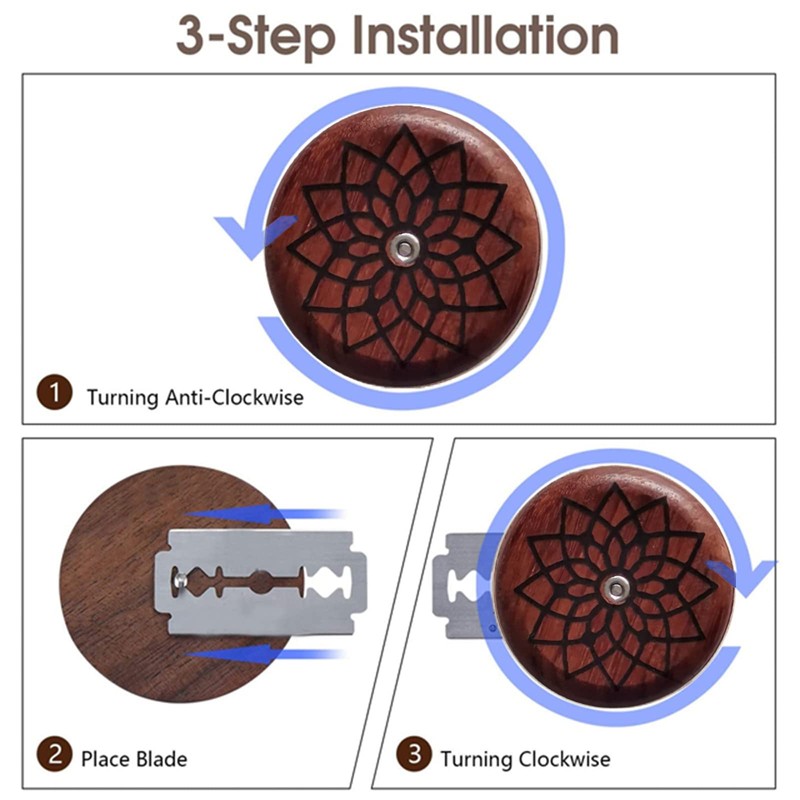 3-Step Installation

1 Turning Anti-Clockwise

2 Place Blade

3 Turning Clockwise