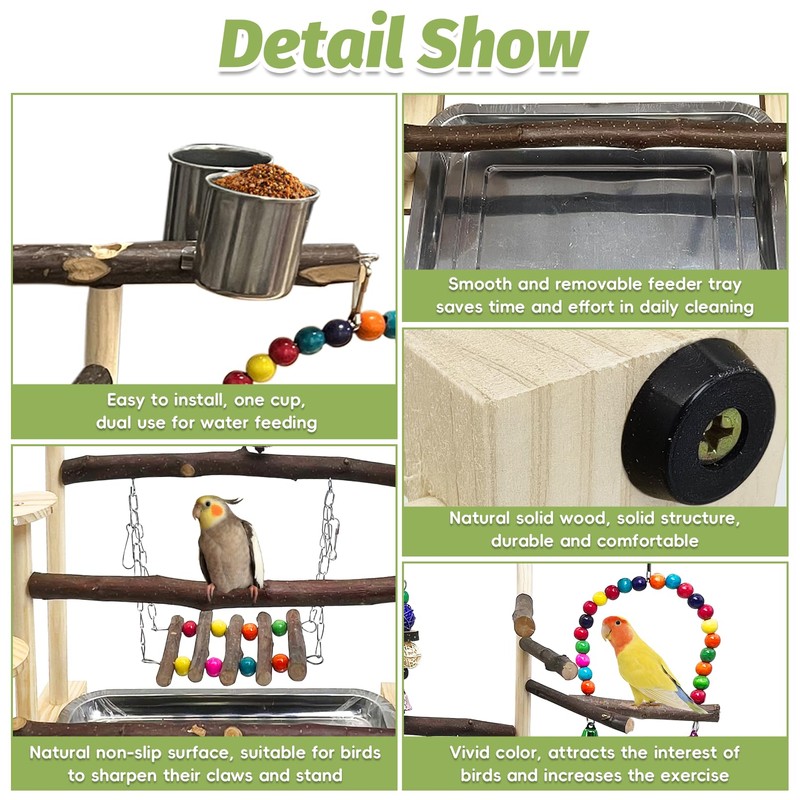 Detail Show

Easy to install, one cup, dual use for water feeding

Natural non-slip surface, suitable for birds to sharpen their claws and stand

Smooth and removable feeder tray saves time and effort in daily cleaning

Natural solid wood, solid structure, durable and comfortable

Vivid color, attracts the interest of birds and increases the exercise