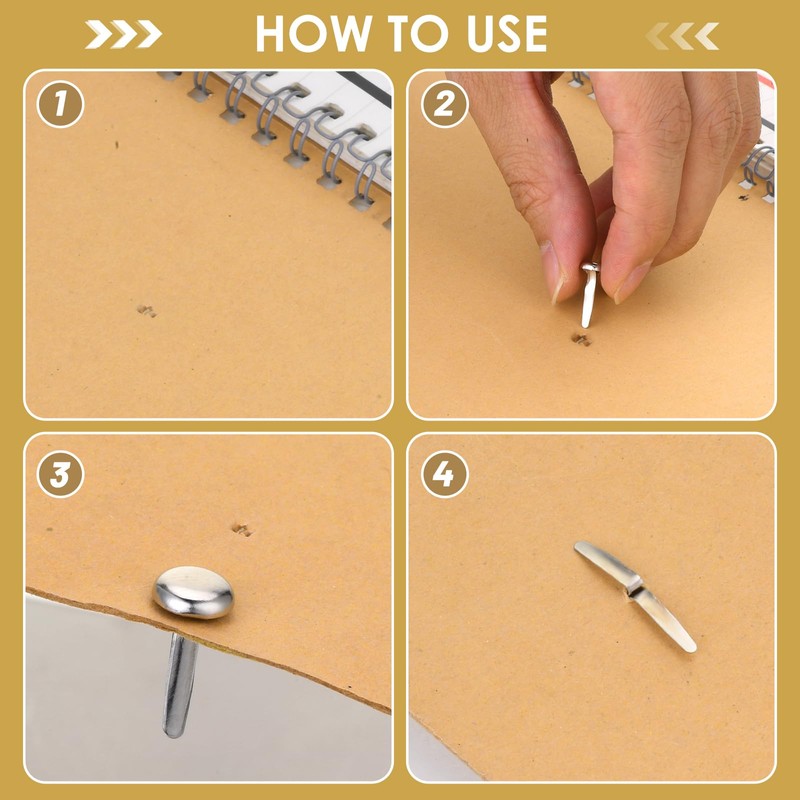 HOW TO USE

1

2

3

4