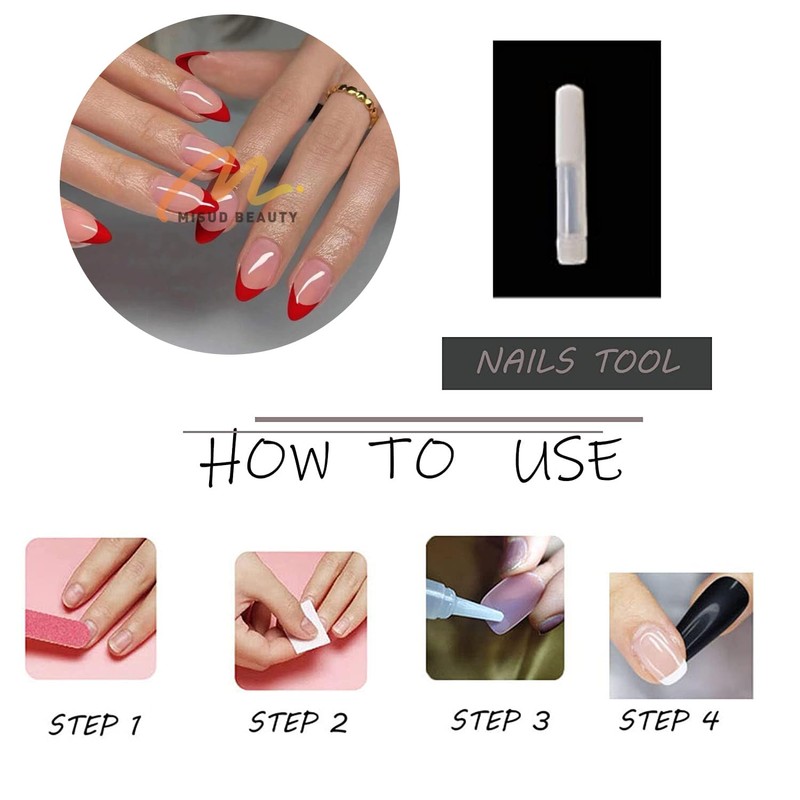 MISUD BEAUTY

NAILS TOOL

HOW TO USE

STEP 1

STEP 2

STEP 3

STEP 4