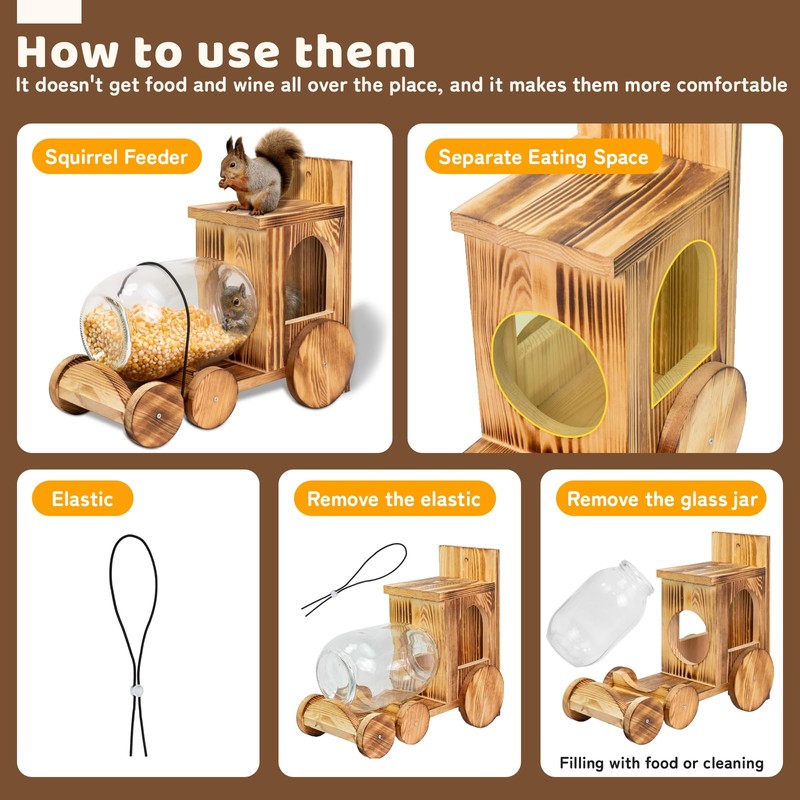 How to use them
It doesn't get food and wine all over the place, and it makes them more comfortable

Squirrel Feeder

Separate Eating Space

Elastic

Remove the elastic

Remove the glass jar

Filling with food or cleaning