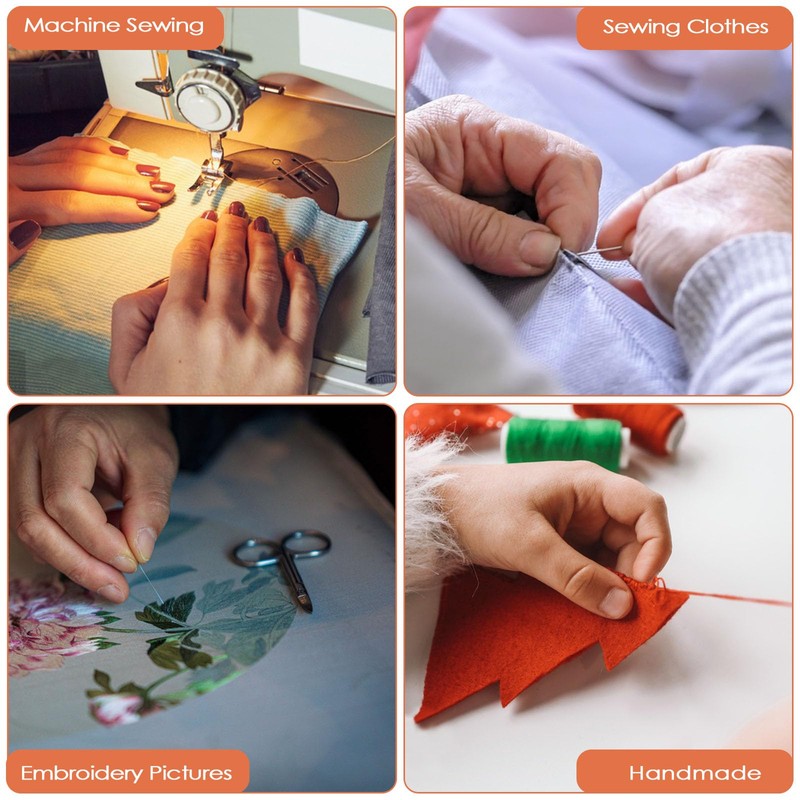 Machine Sewing

Sewing Clothes

Embroidery Pictures

Handmade