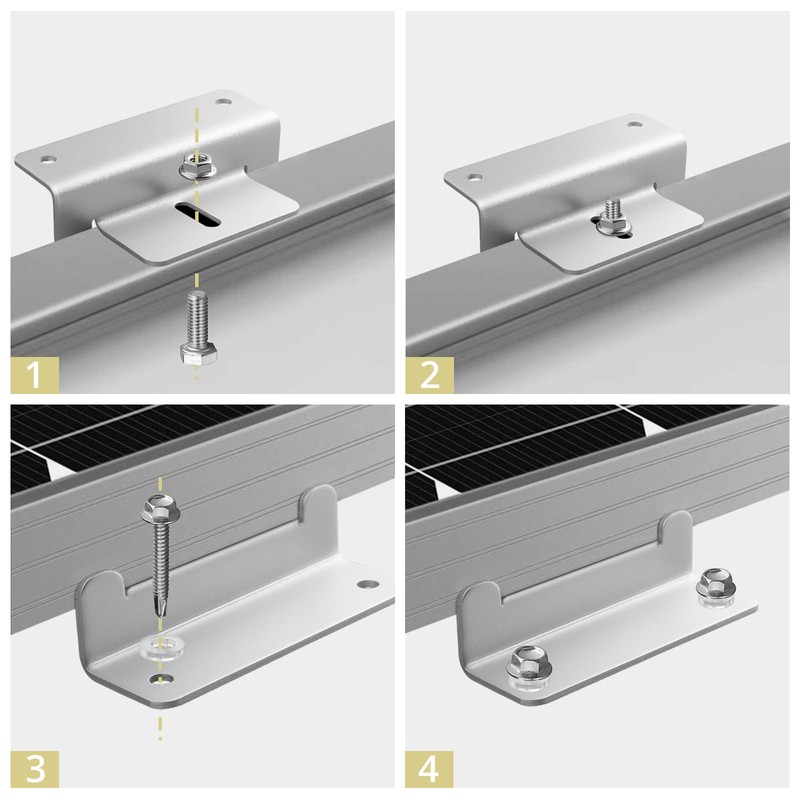 1

2

3

4