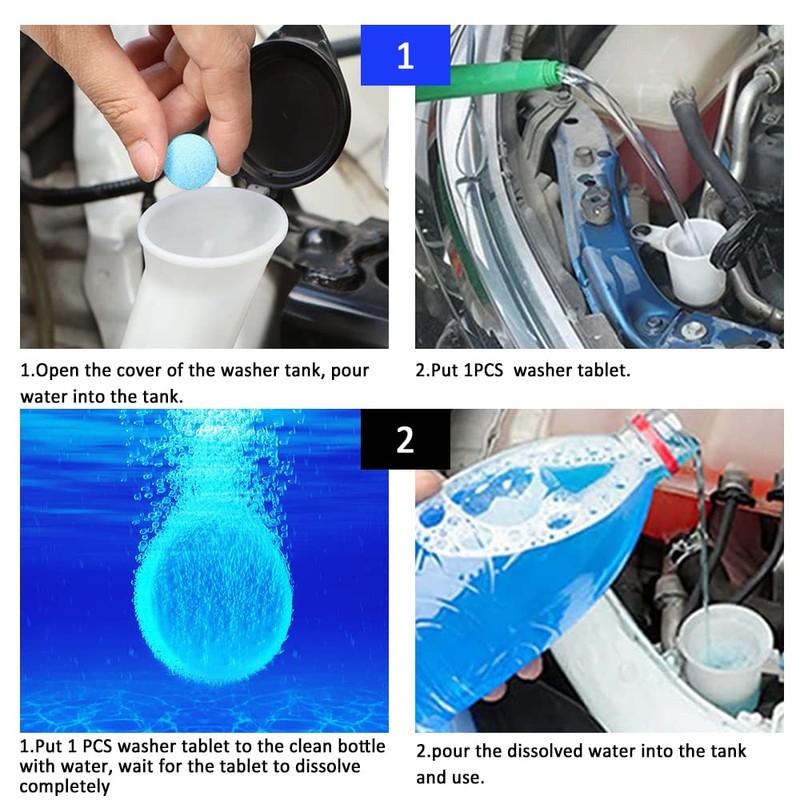 1

1.Open the cover of the washer tank, pour water into the tank.

2.Put 1PCS washer tablet.

2

1.Put 1 PCS washer tablet to the clean bottle with water, wait for the tablet to dissolve completely

2.pour the dissolved water into the tank and use.