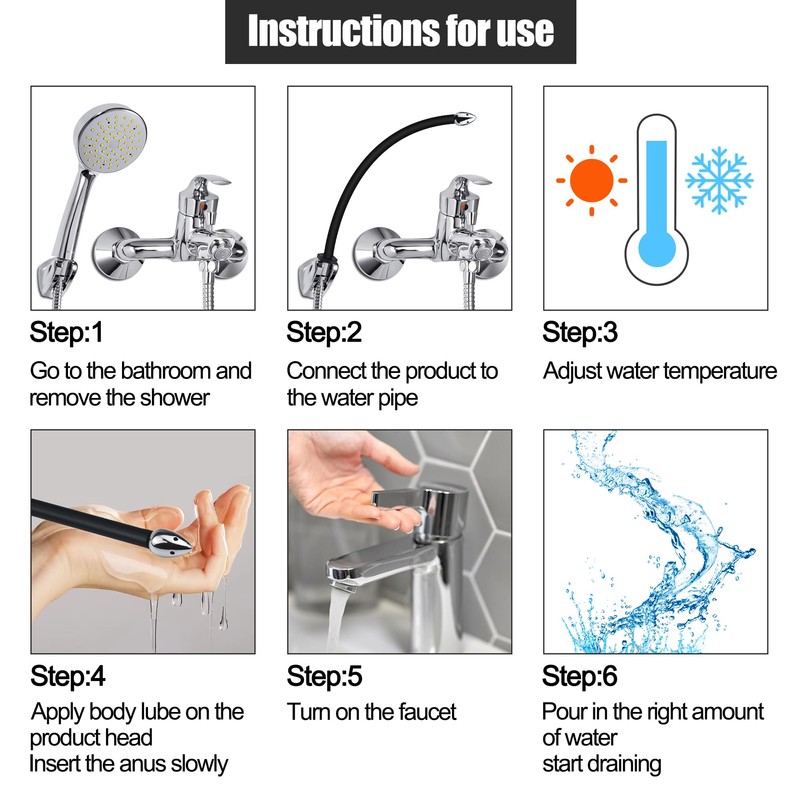 Instructions for use

Step:1
Go to the bathroom and remove the shower

Step:2
Connect the product to the water pipe

Step:3
Adjust water temperature

Step:4
Apply body lube on the product head
Insert the anus slowly

Step:5
Turn on the faucet

Step:6
Pour in the right amount of water
start draining