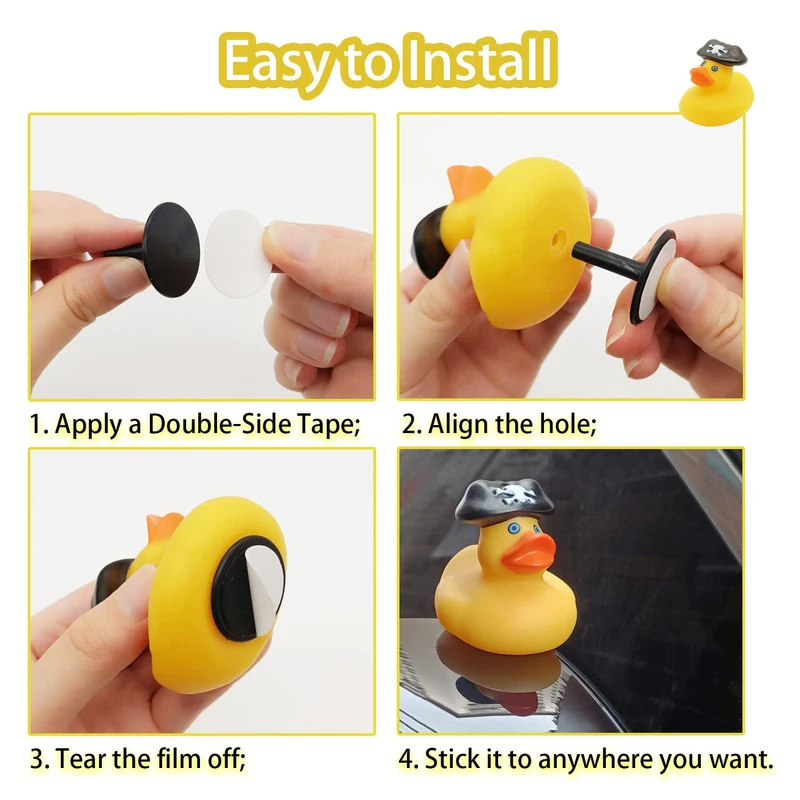 Easy to Install

1. Apply a Double-Side Tape;

2. Align the hole;

3. Tear the film off;

4. Stick it to anywhere you want.