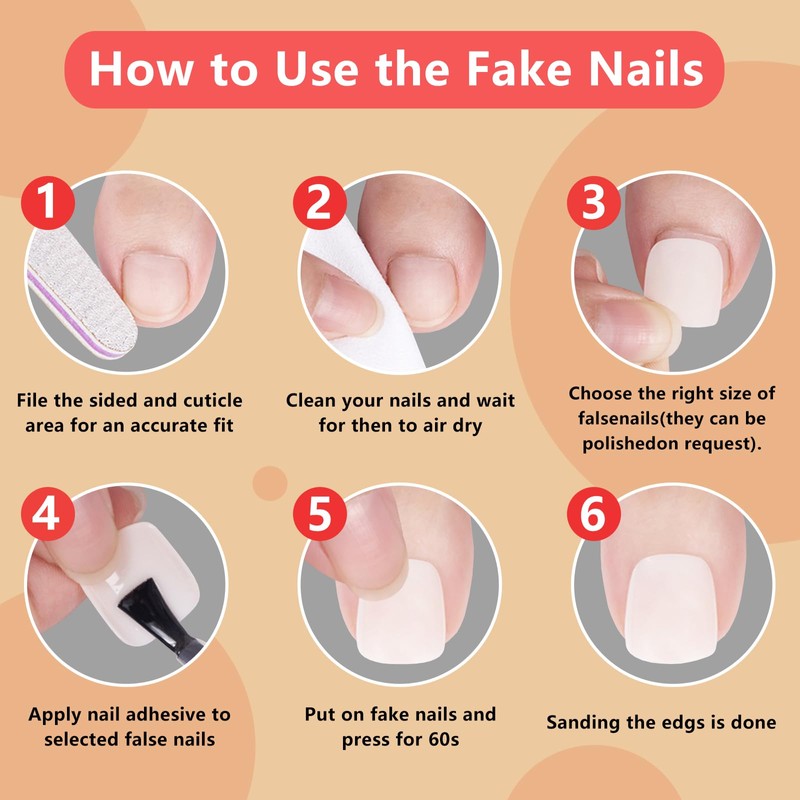 How to Use the Fake Nails

1

File the sided and cuticle area for an accurate fit

2

Clean your nails and wait for then to air dry

3

Choose the right size of falsenails(they can be polishedon request).

4

Apply nail adhesive to selected false nails

5

Put on fake nails and press for 60s

6

Sanding the edgs is done