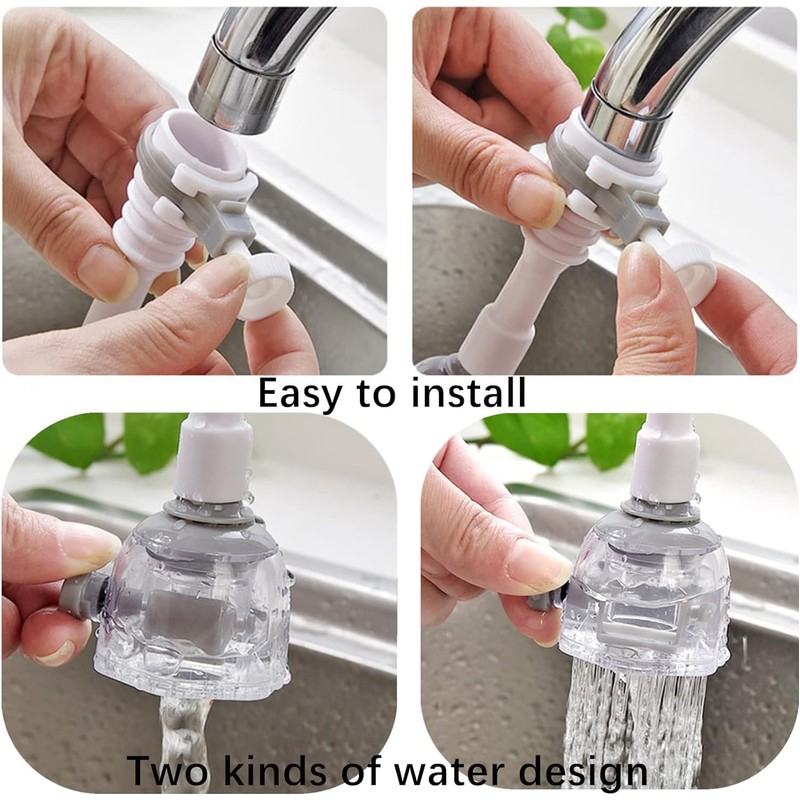 Easy to install

Two kinds of water design