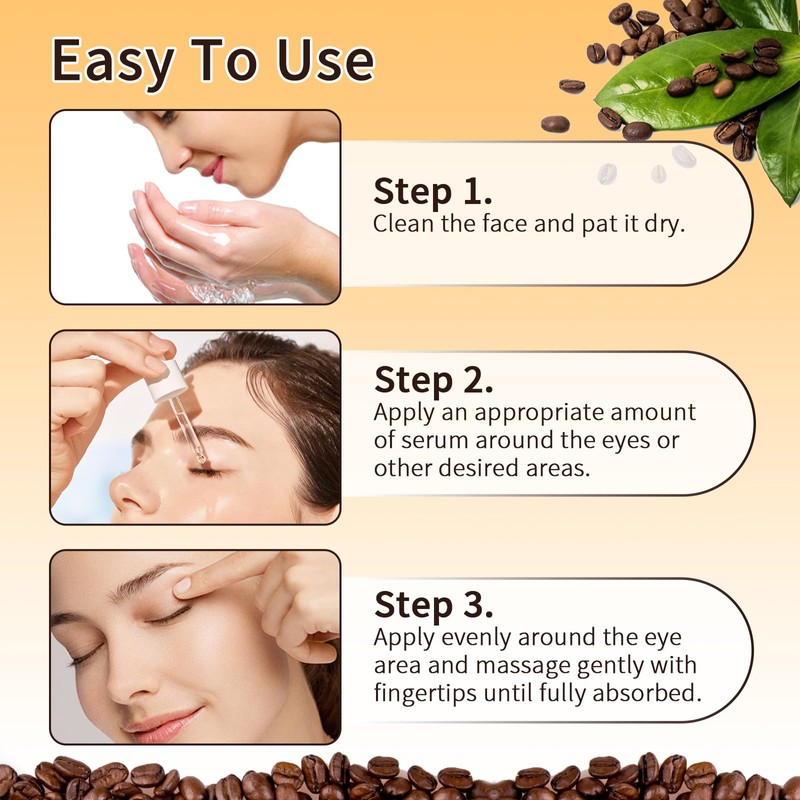 Easy To Use

Step 1.
Clean the face and pat it dry.

Step 2.
Apply an appropriate amount of serum around the eyes or other desired areas.

Step 3.
Apply evenly around the eye area and massage gently with fingertips until fully absorbed.