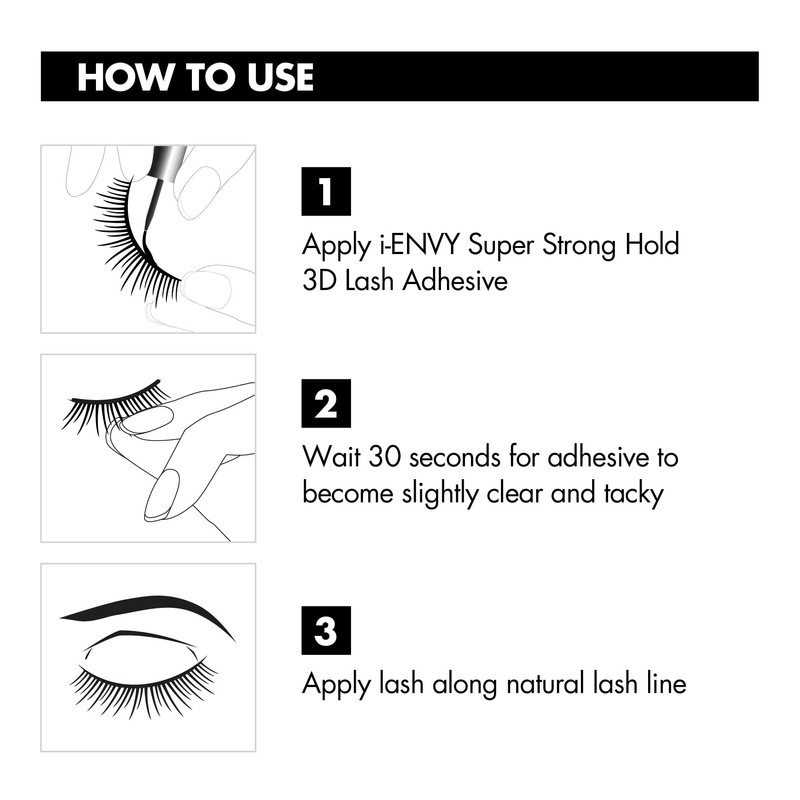 HOW TO USE

1

Apply i-ENVY Super Strong Hold 3D Lash Adhesive

2

Wait 30 seconds for adhesive to become slightly clear and tacky

3

Apply lash along natural lash line