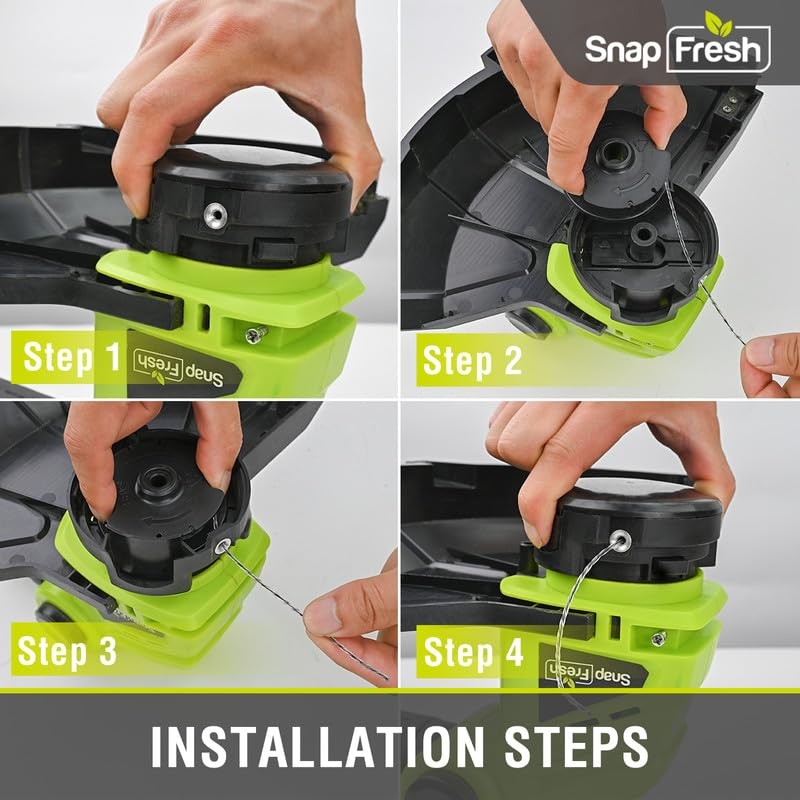 Snap Fresh

Step 1

Snap Fresh

Step 2

Step 3

Step 4

Snap Fresh

INSTALLATION STEPS