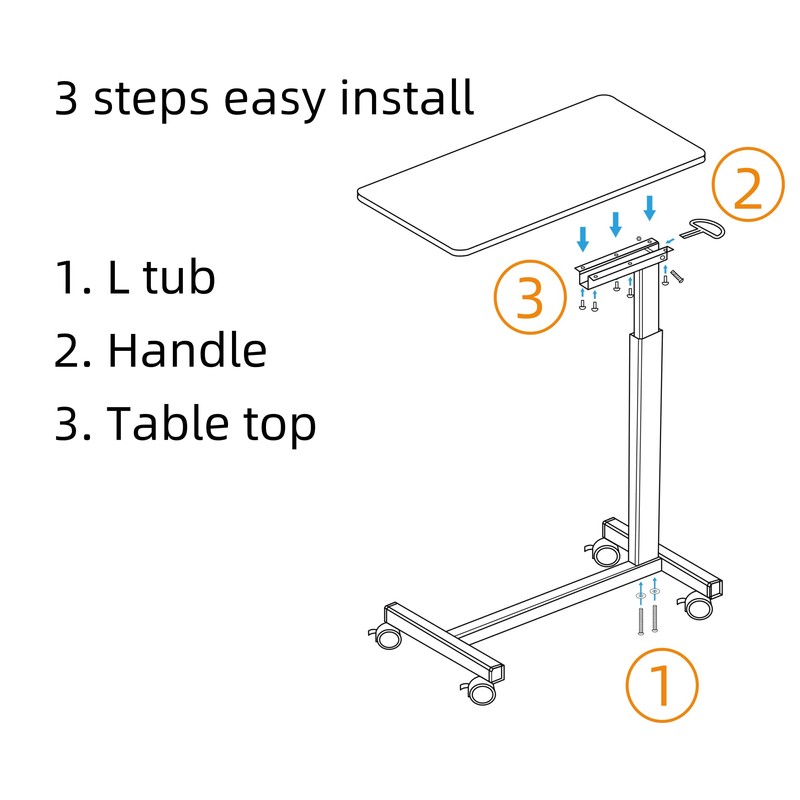 3 steps easy install

1. L tub
2. Handle
3. Table top

2

3

1