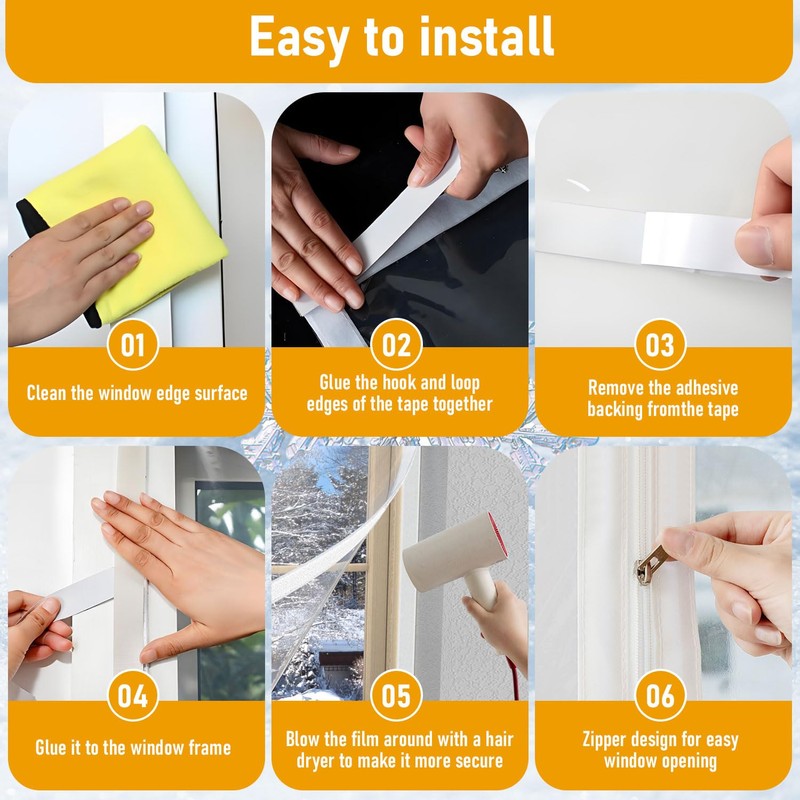 Easy to install

01
Clean the window edge surface

02
Glue the hook and loop edges of the tape together

03
Remove the adhesive backing fromthe tape

04
Glue it to the window frame

05
Blow the film around with a hair dryer to make it more secure

06
Zipper design for easy window opening